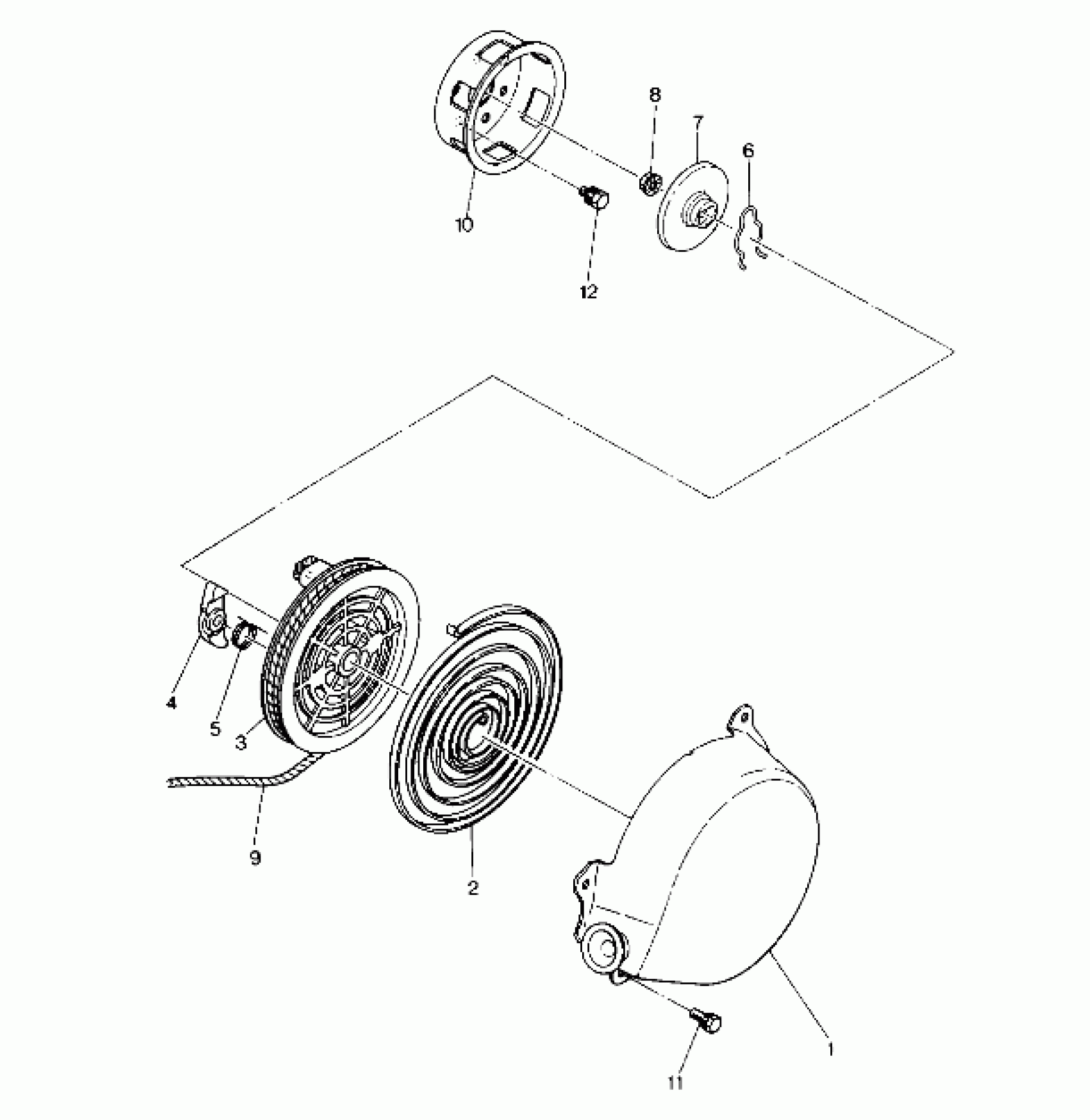 8
7
6
10
12
4
5
3
9
2
1
11