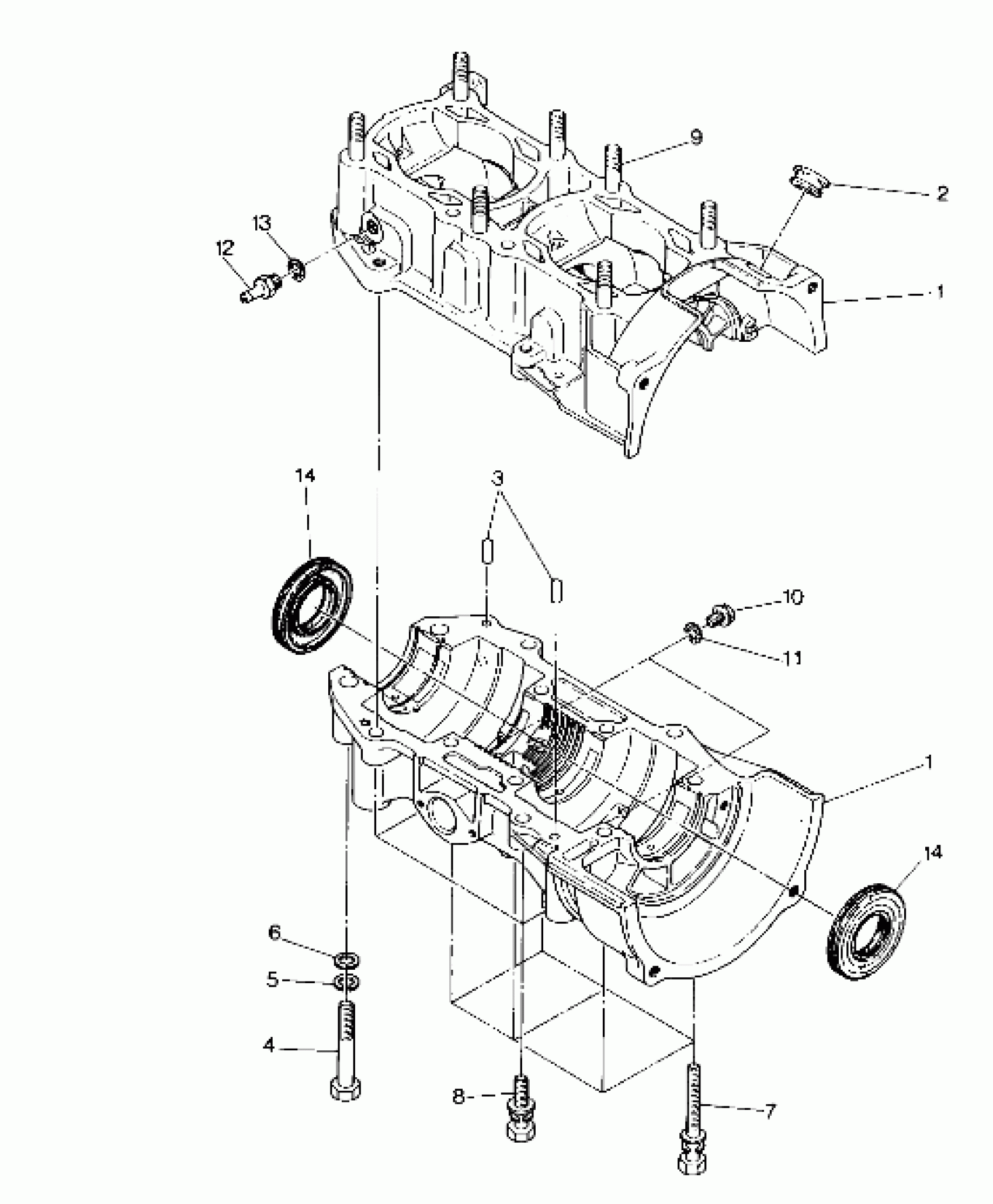 9
2
13
12
1
14
3
10
11
1
14
6
5
4
8
7