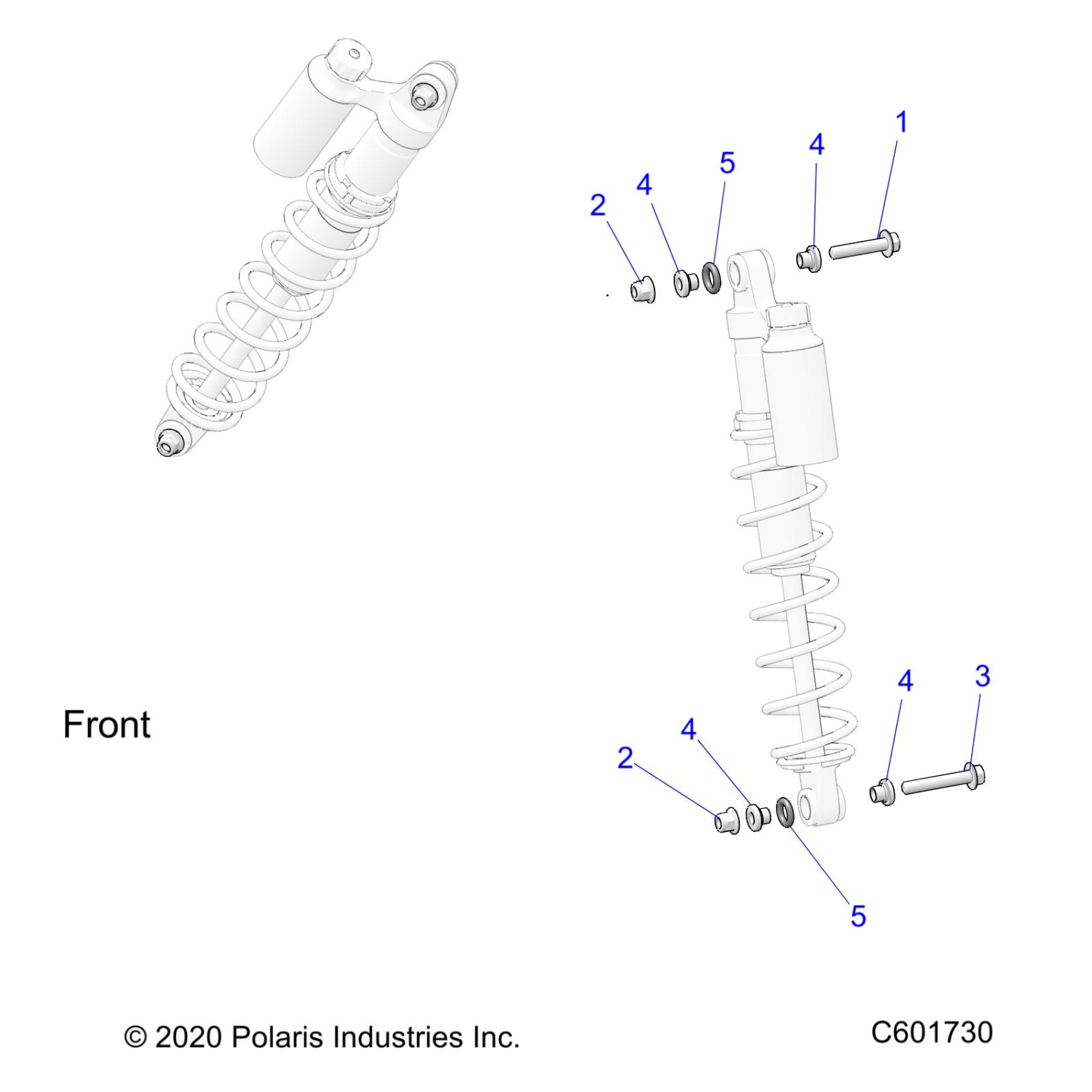 1
4
5
4
2

Front

4
3
4
2
5

© 2020 Polaris Industries Inc.

C601730