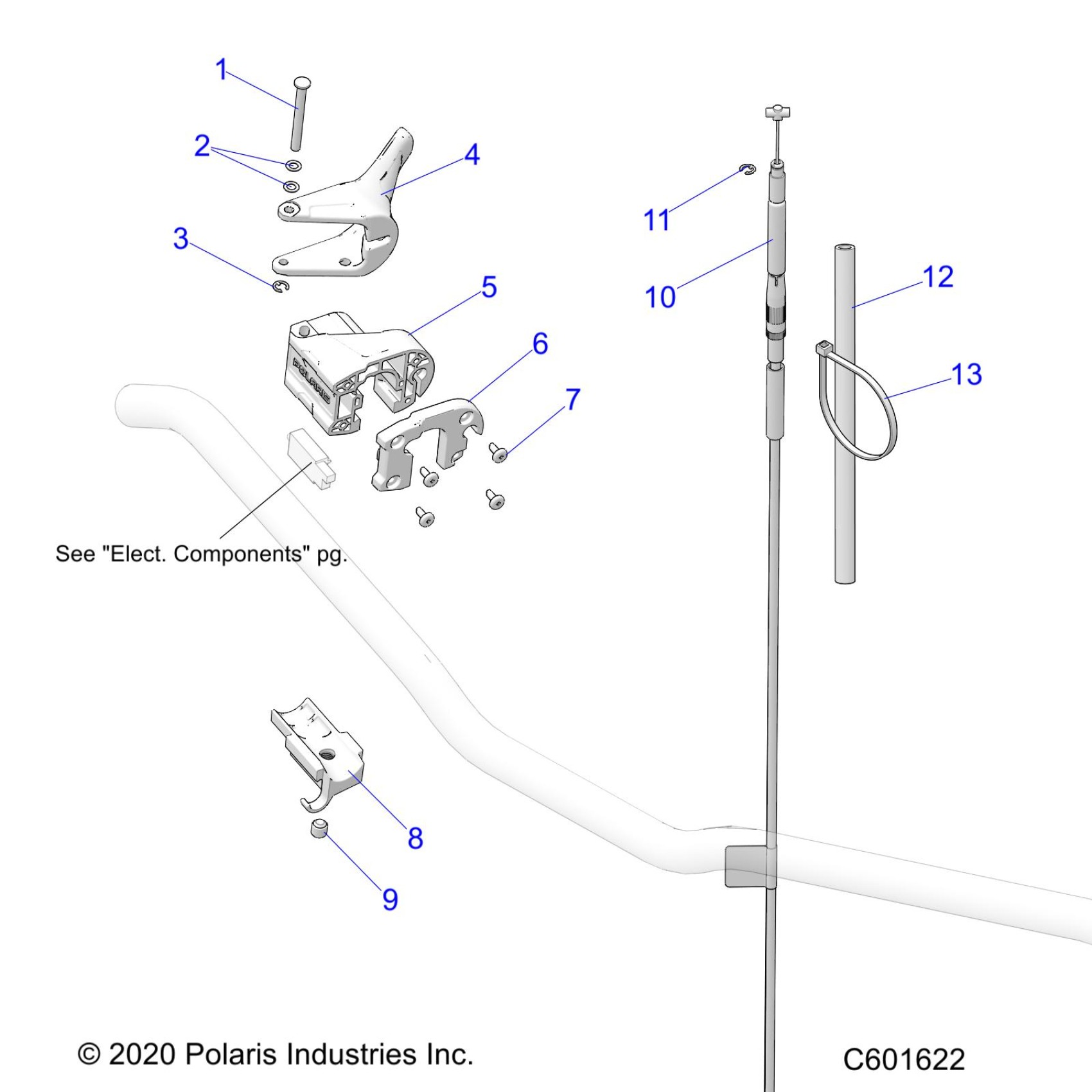 1

2

4

3

11

10

12

5

6

13

7

POLARIS

See "Elect. Components" pg.

8

9

© 2020 Polaris Industries Inc.

C601622