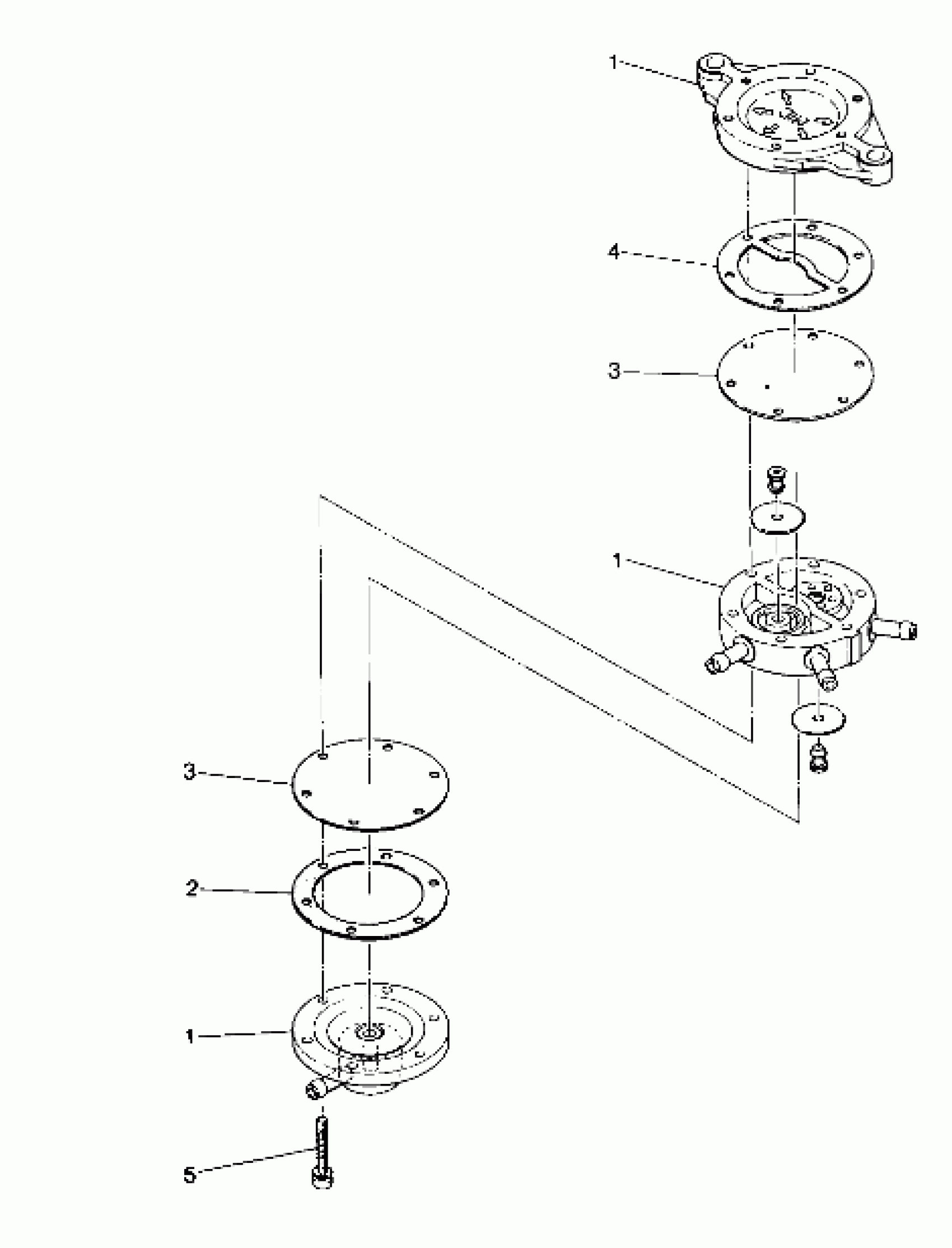 1
4
3
1
3
2
1
5