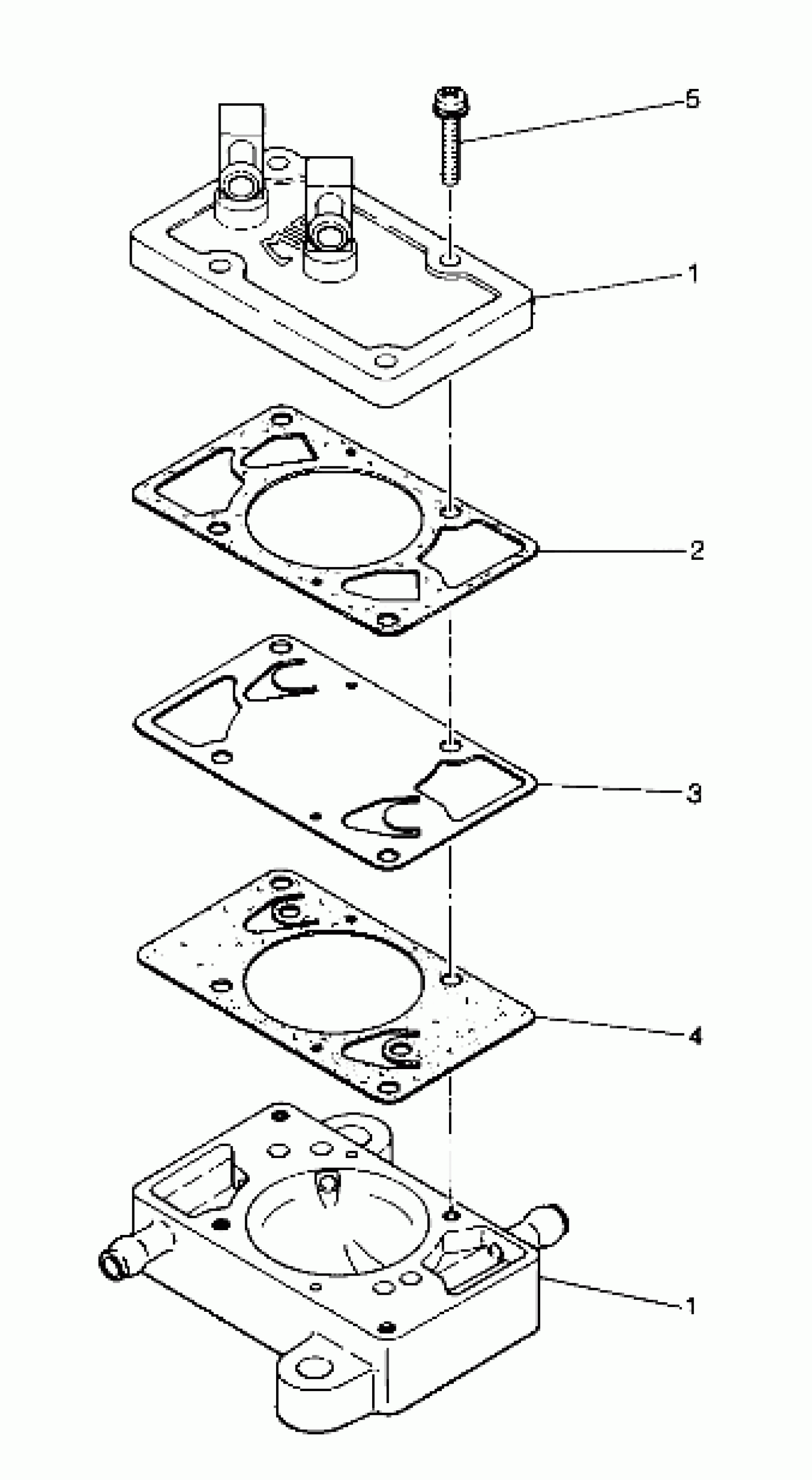 5
1
2
3
4
1