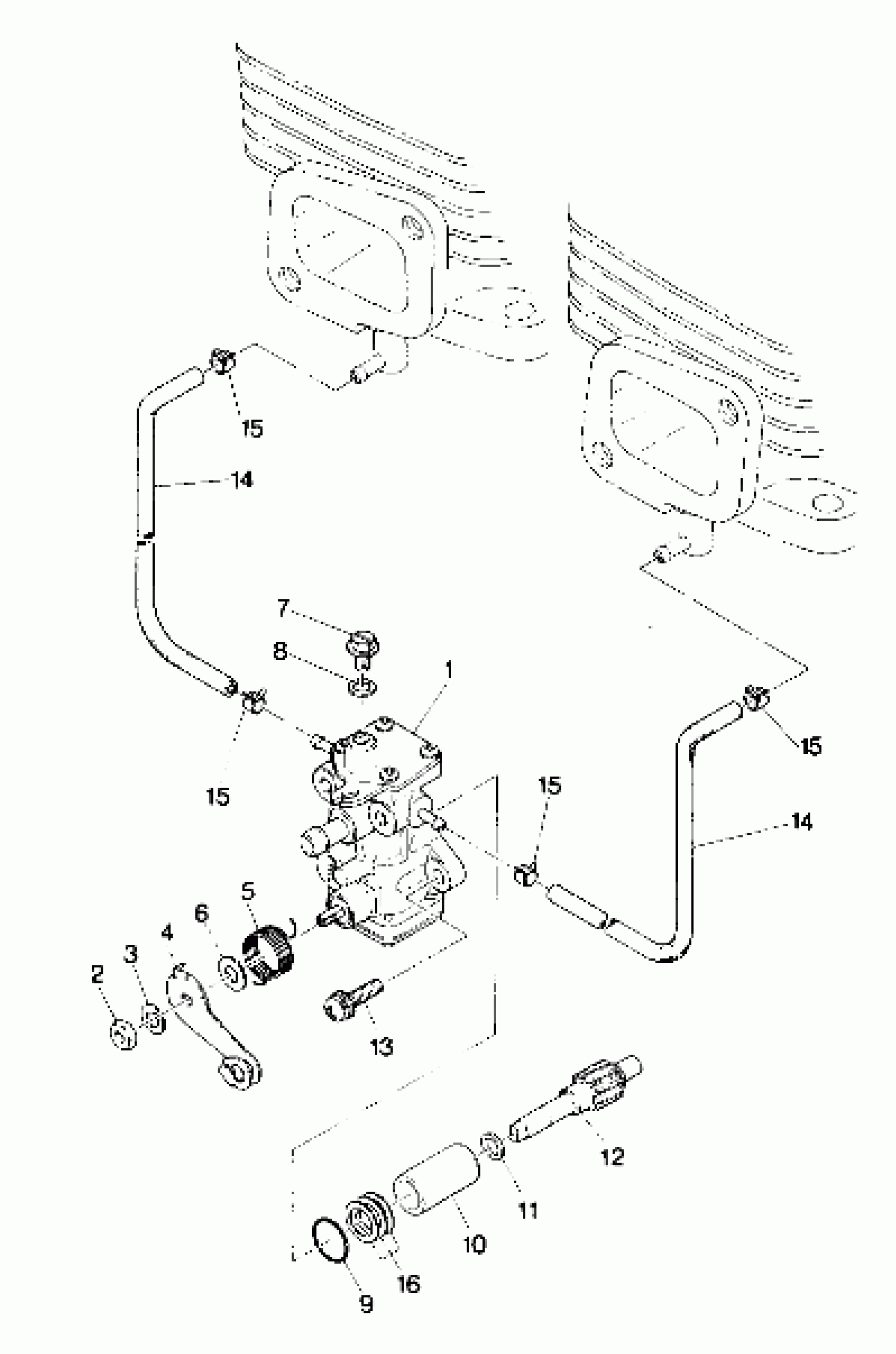 15
14
7
8
1
15
15
15
14
5
6
4
3
2
13
12
11
10
16
9