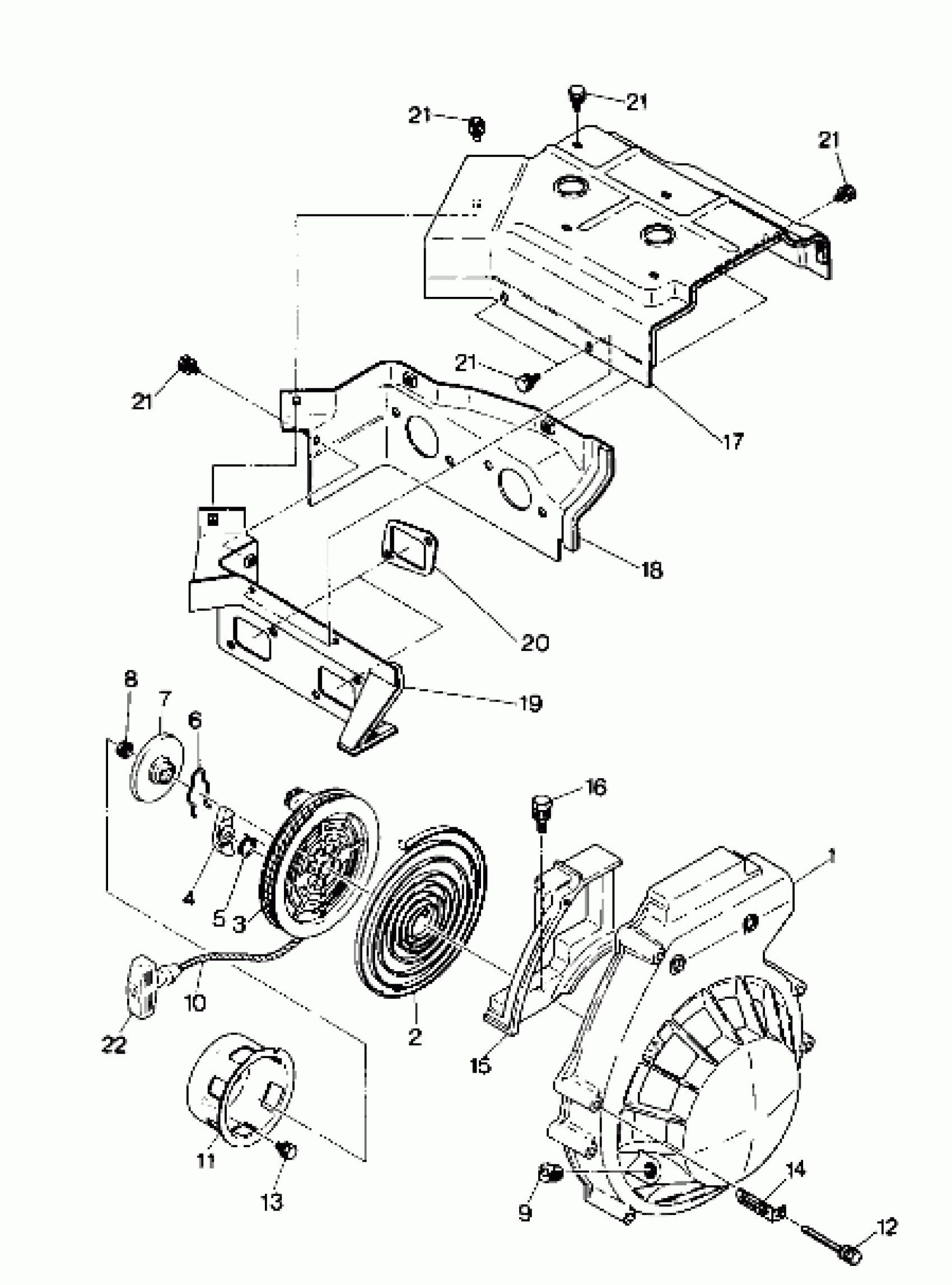 21
21
21
21
21
17
18
20
19
8
7
6
16
1
4
5
3
10
22
2
15
11
13
9
14
12