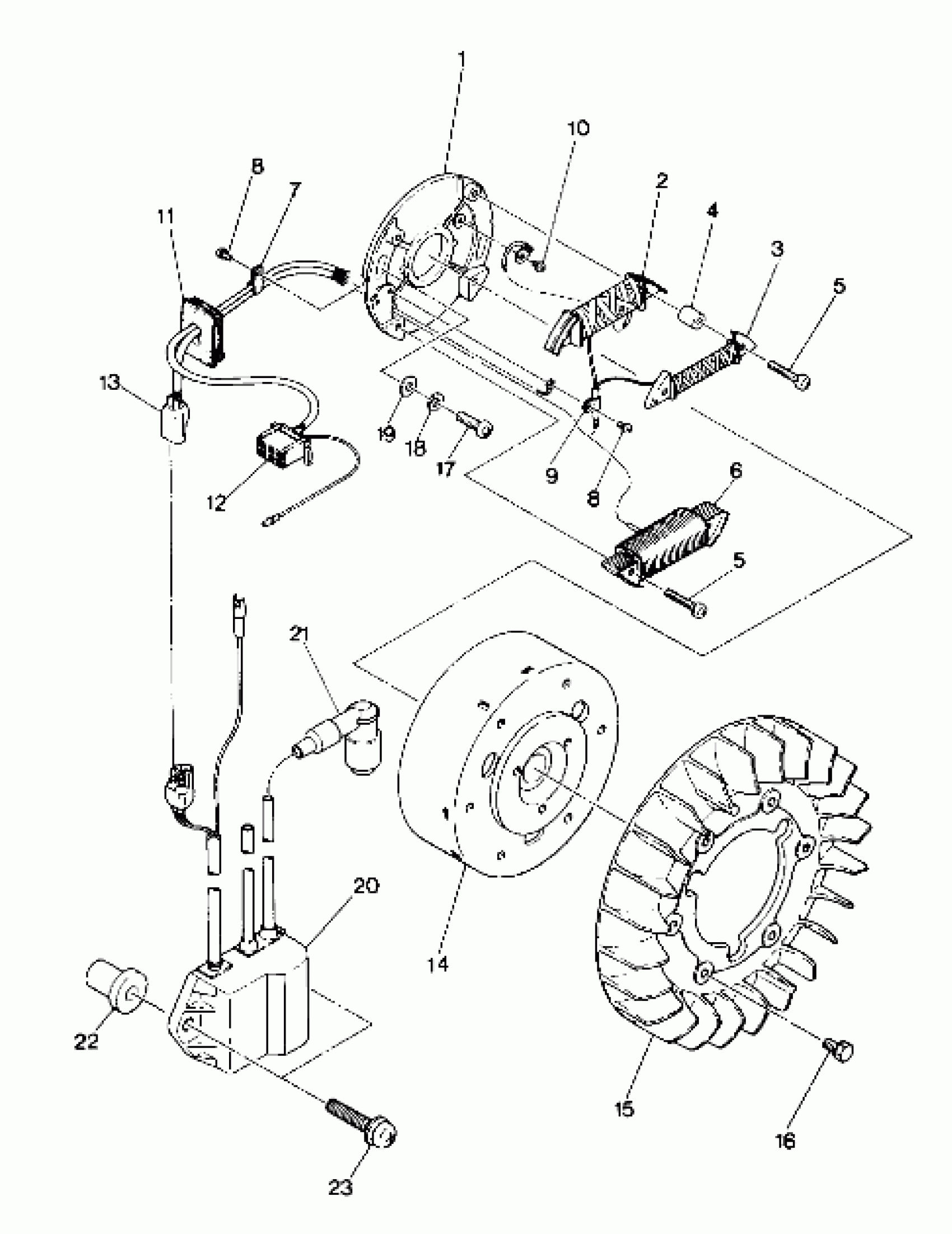 1
10
8
7
2
11
4
3
5
13
19
18
17
9
8
12
6
5
21
20
14
22
15
16
23