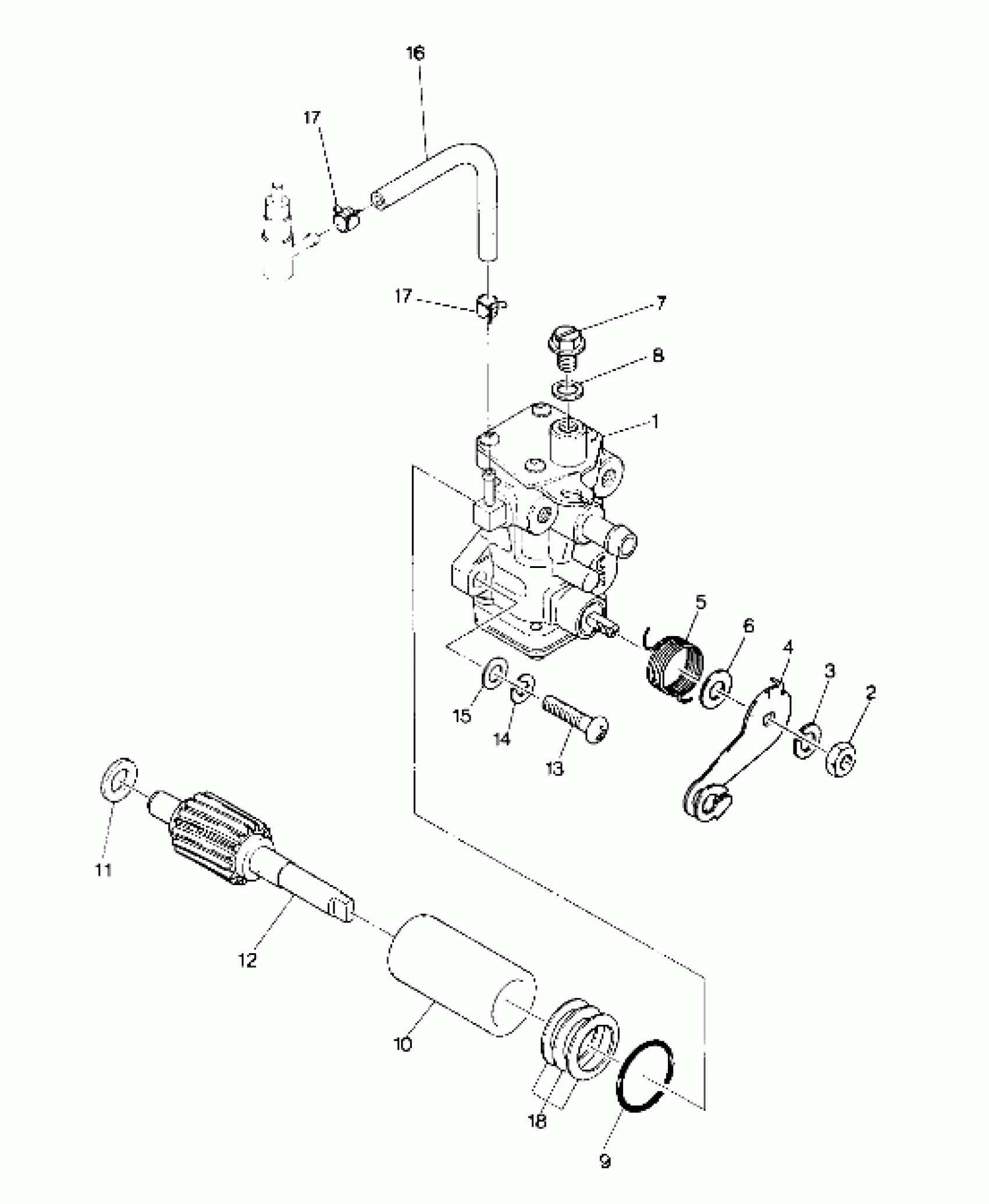 16
17
17
7
8
1
5
6
4
3
2
15
14
13
11
12
10
18
9