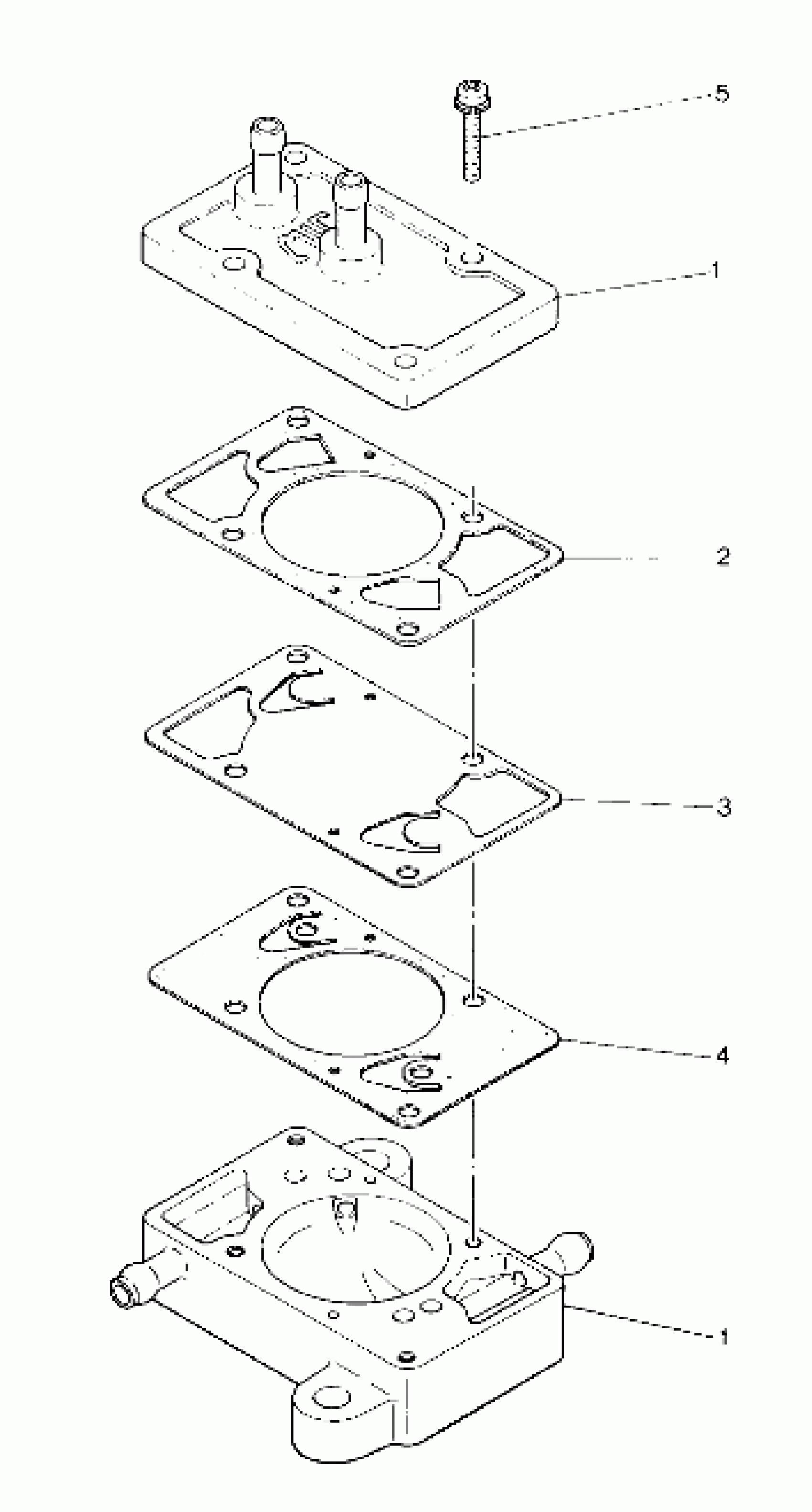 5
1
2
3
4
1