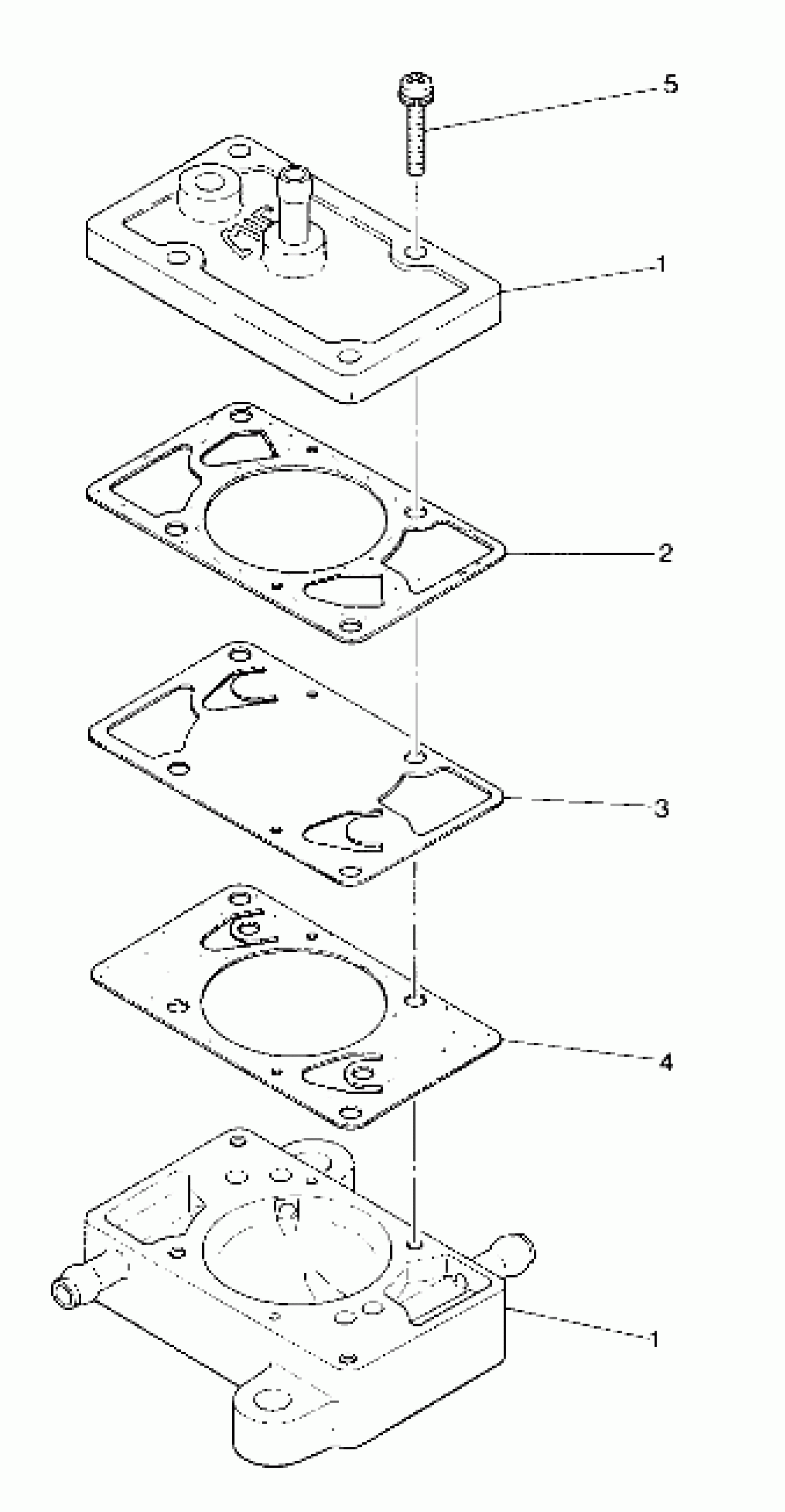 5
1
2
3
4
1