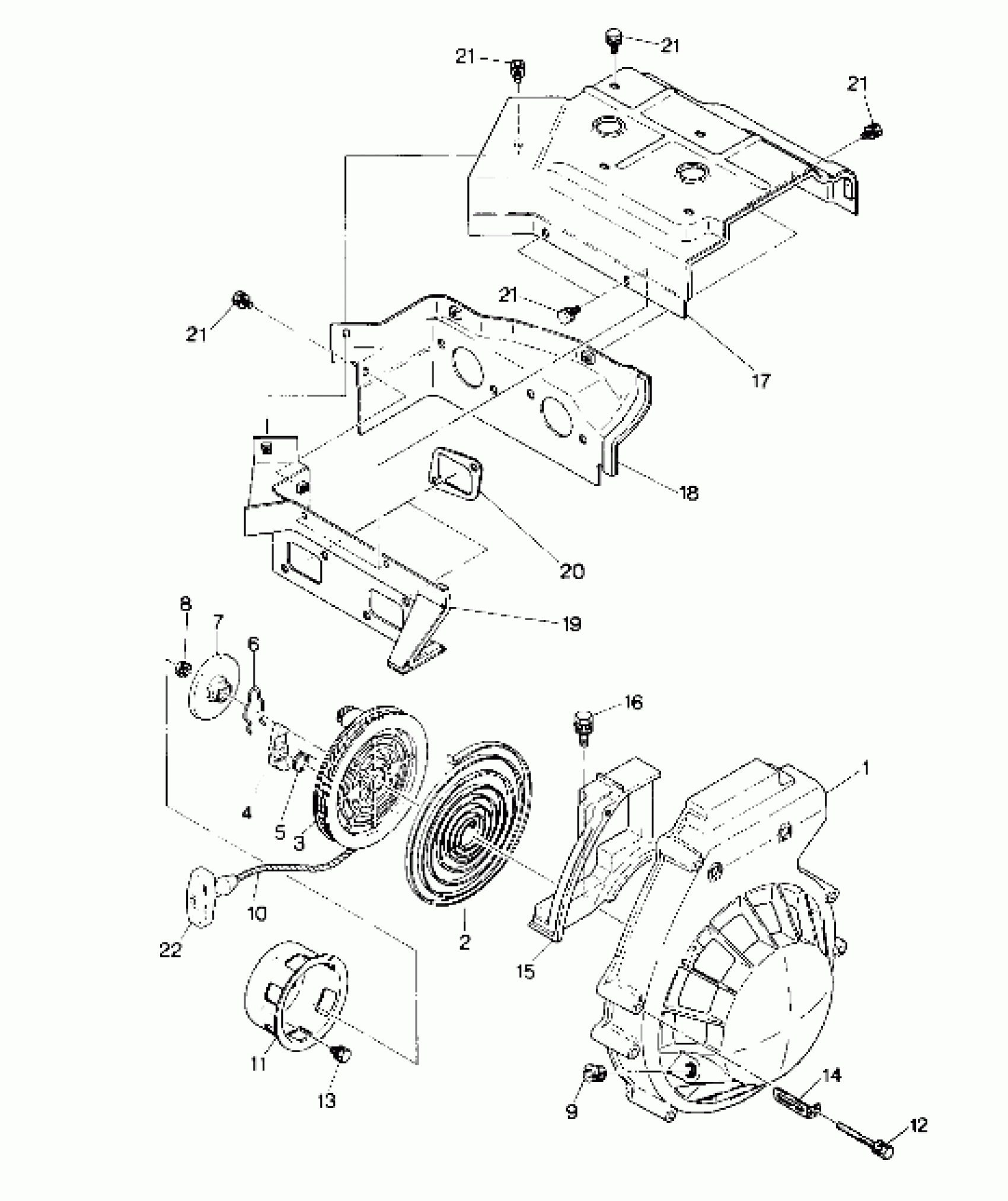 21
21
21
21
21
17
18
20
19
8
7
6
16
1
4
5
3
10
22
2
15
11
13
9
14
12