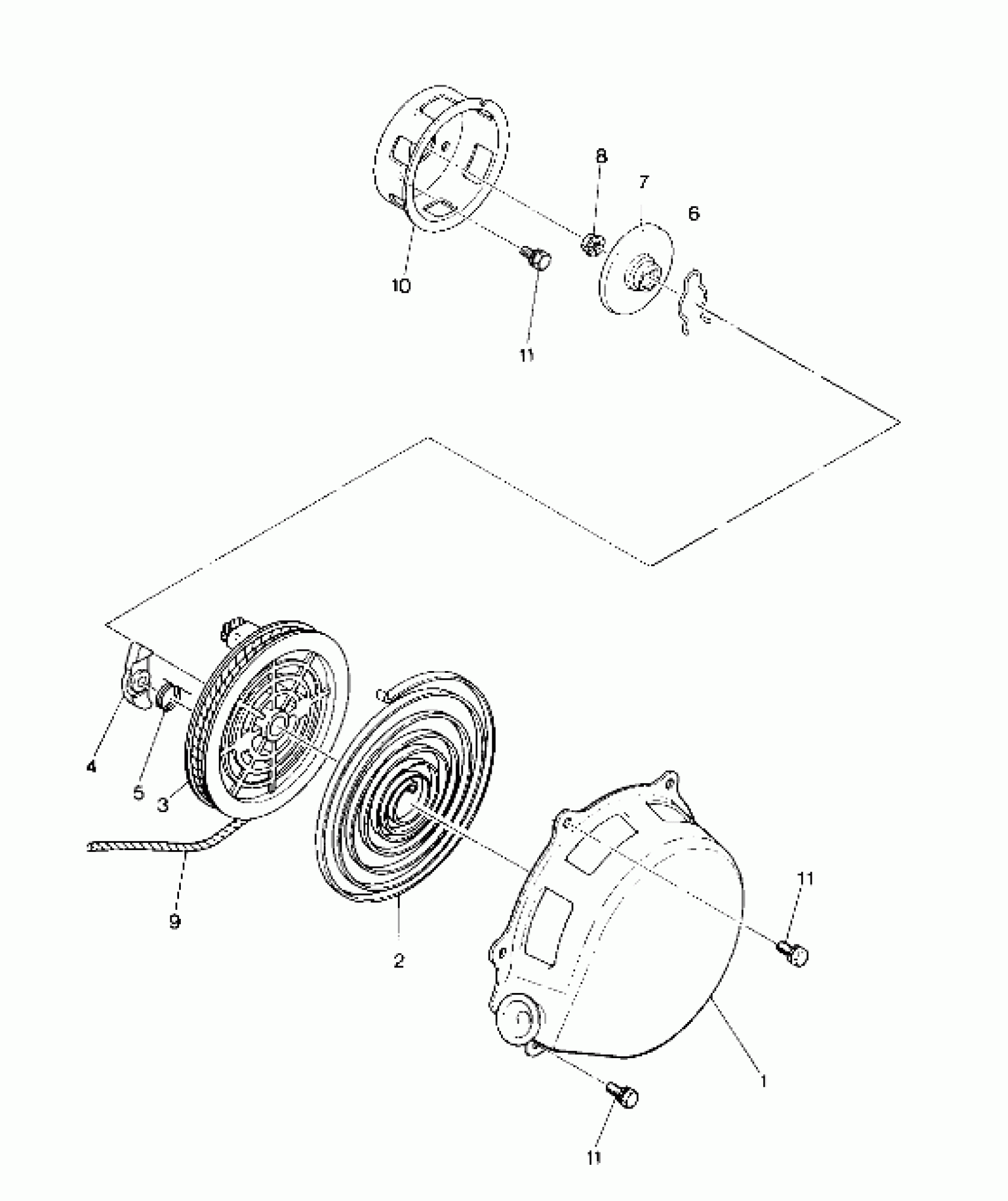 8
7
6
10
11
4
5
3
9
2
11
1
11