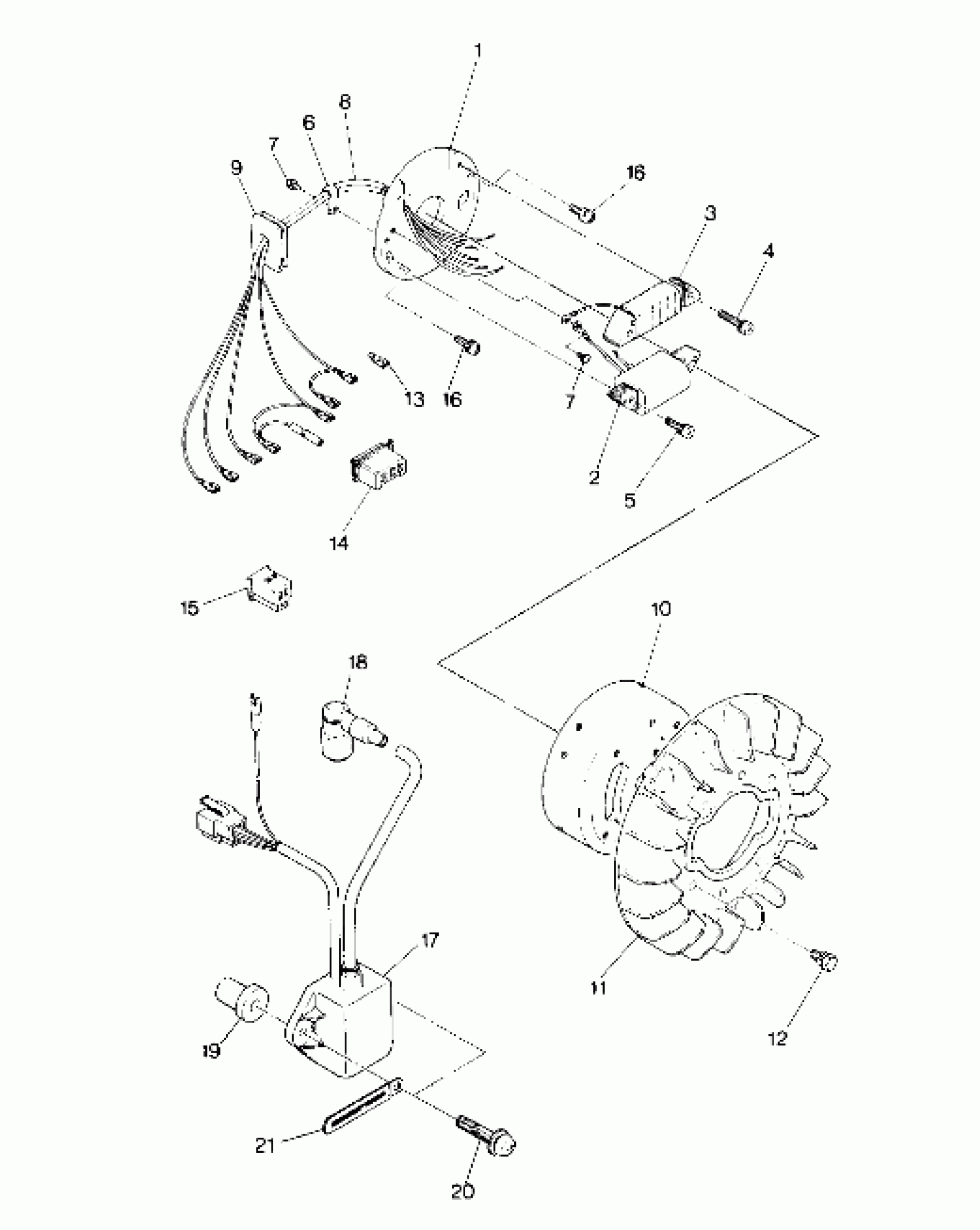 1
8
6
7
9
16
3
4
13
16
7
2
5
14
15
10
18
17
11
12
19
21
20