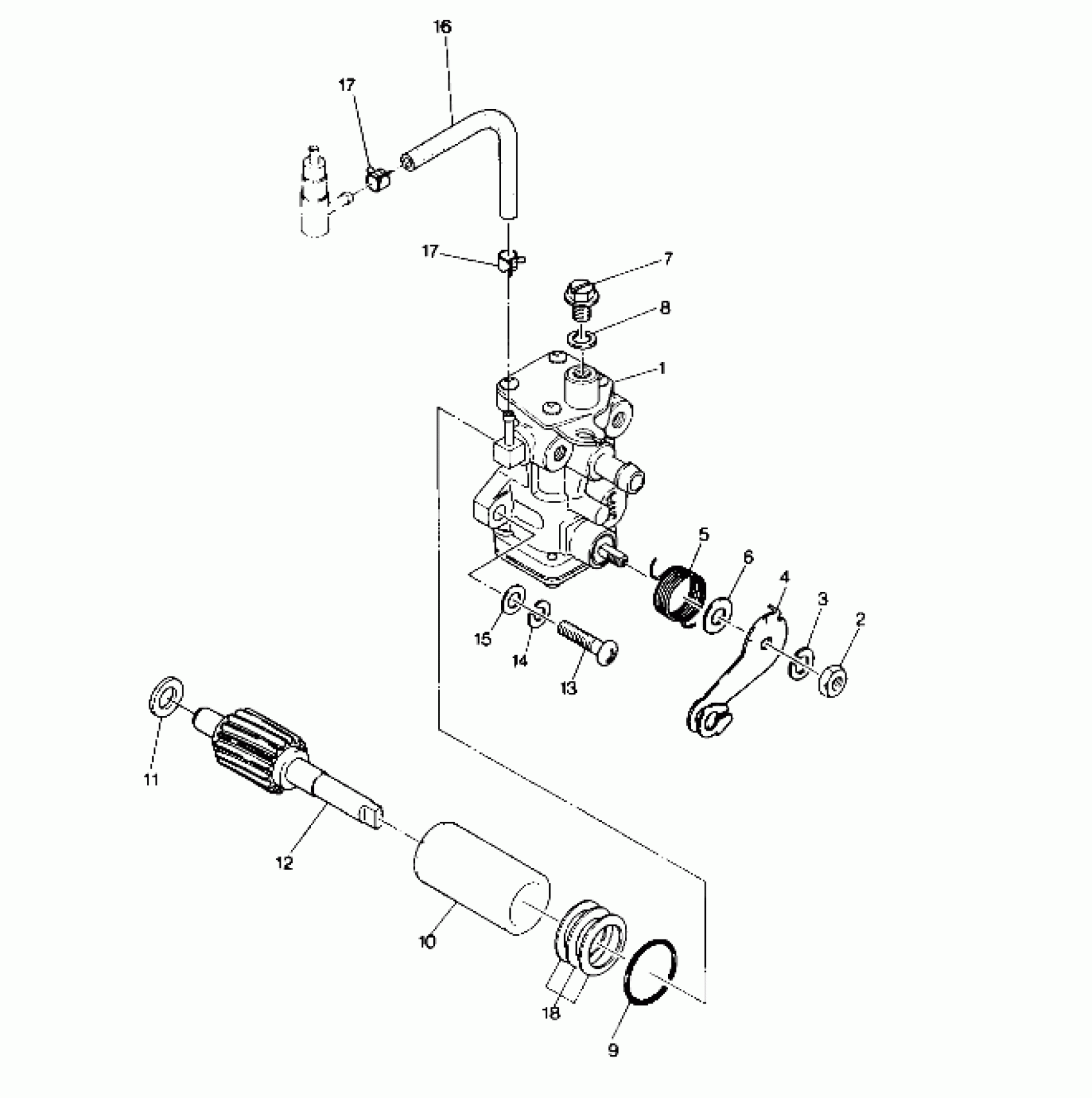 16
17
17
7
8
1
5
6
4
3
2
15
14
13
11
12
10
18
9