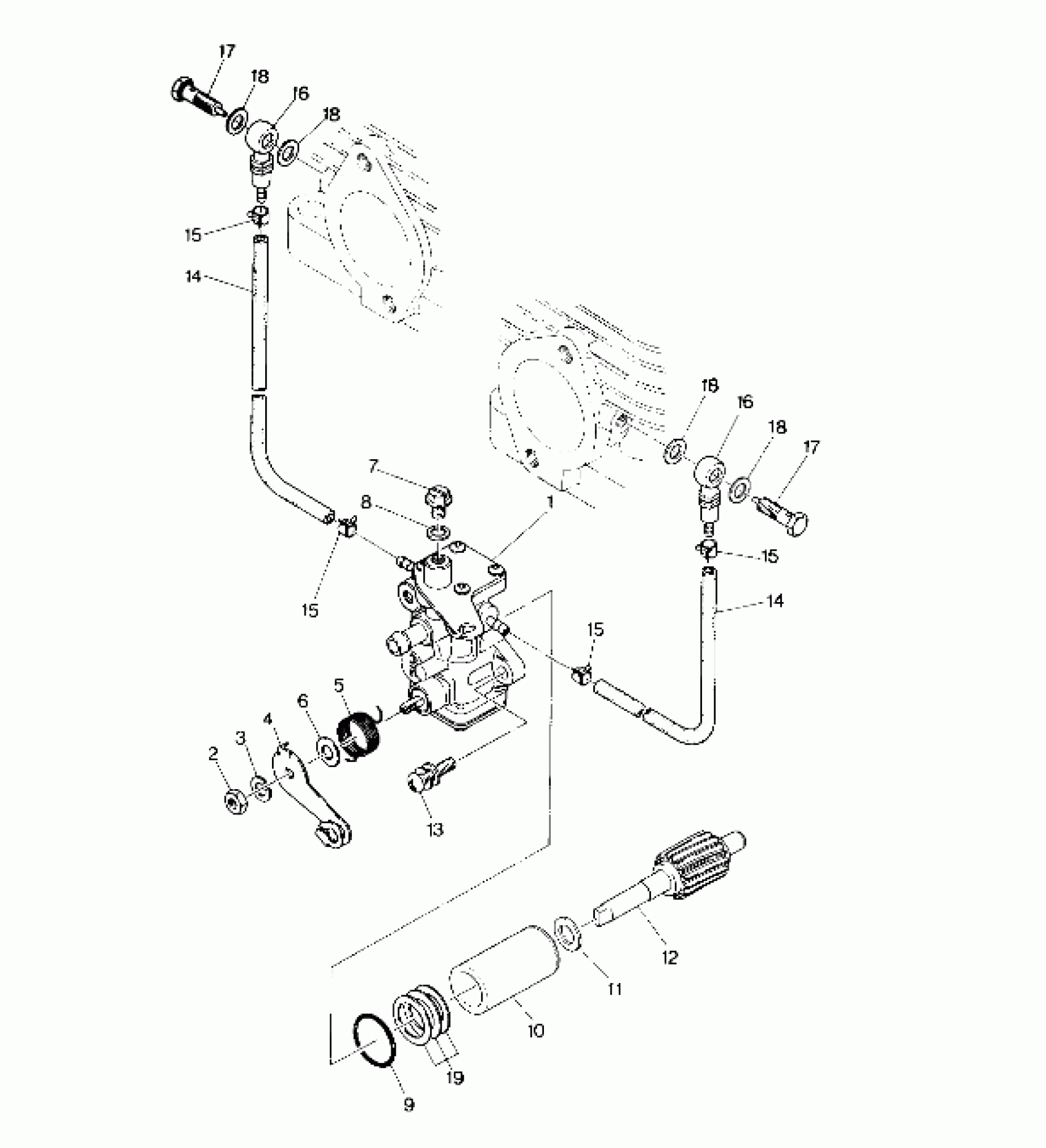 17
18
16
18
15
14
18
16
18
17
7
8
1
15
15
14
15
5
6
4
3
2
13
12
11
10
19
9