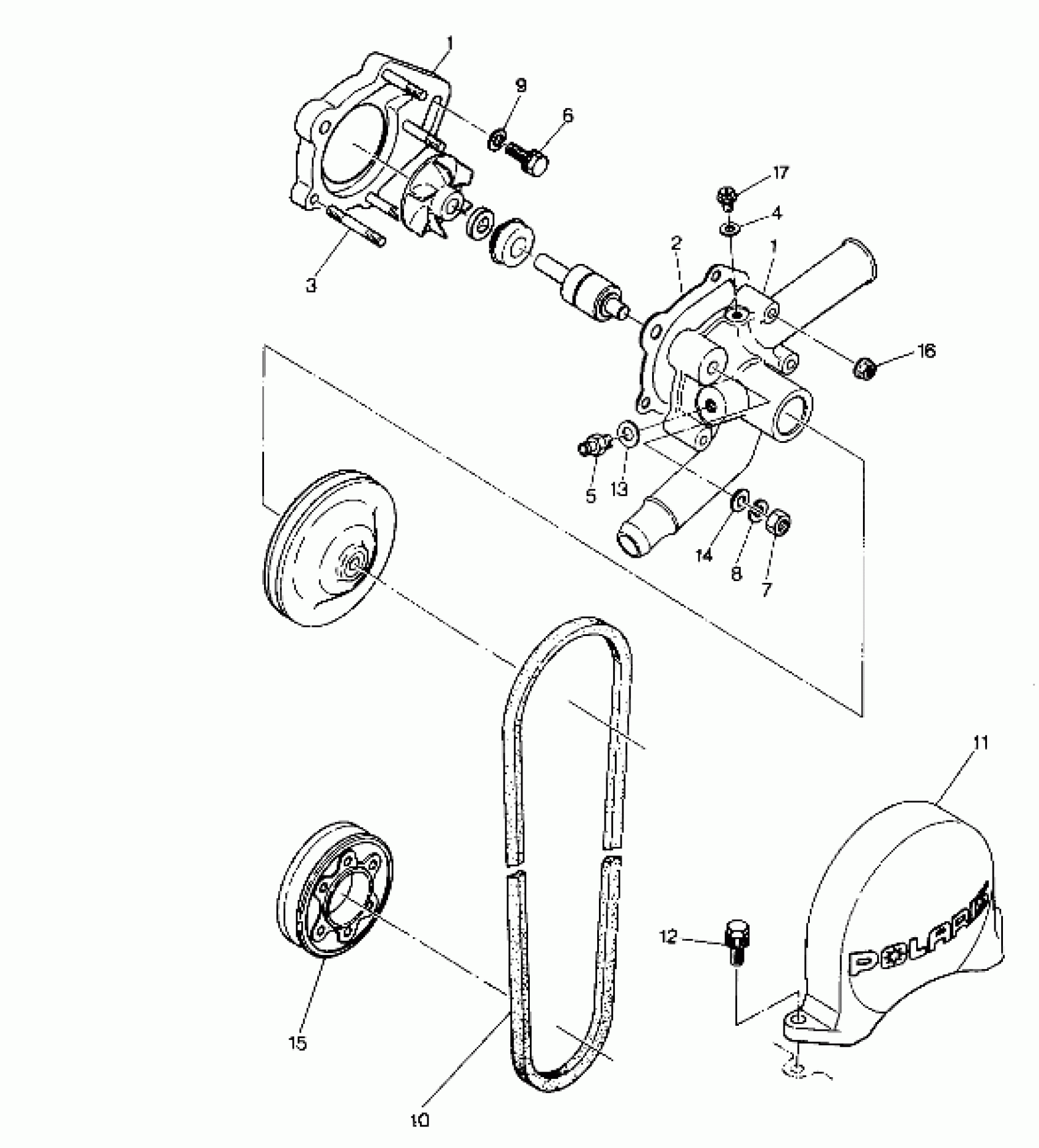 1
9
6
17
4
2
1
3
16
5
13
14
8
7
11
12
POLARIS
15
10