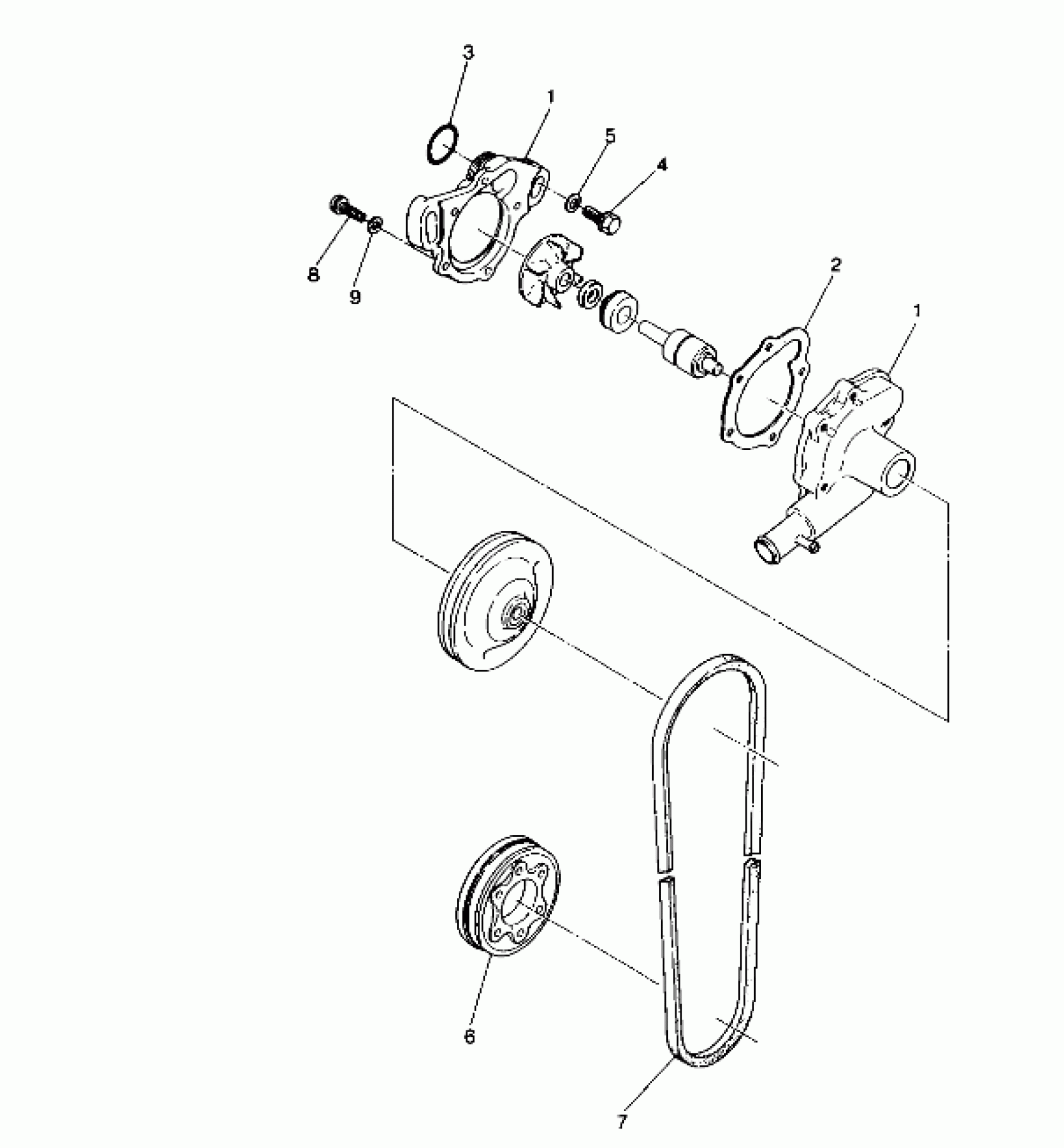 3
1
5
4
8
9
2
1
6
7