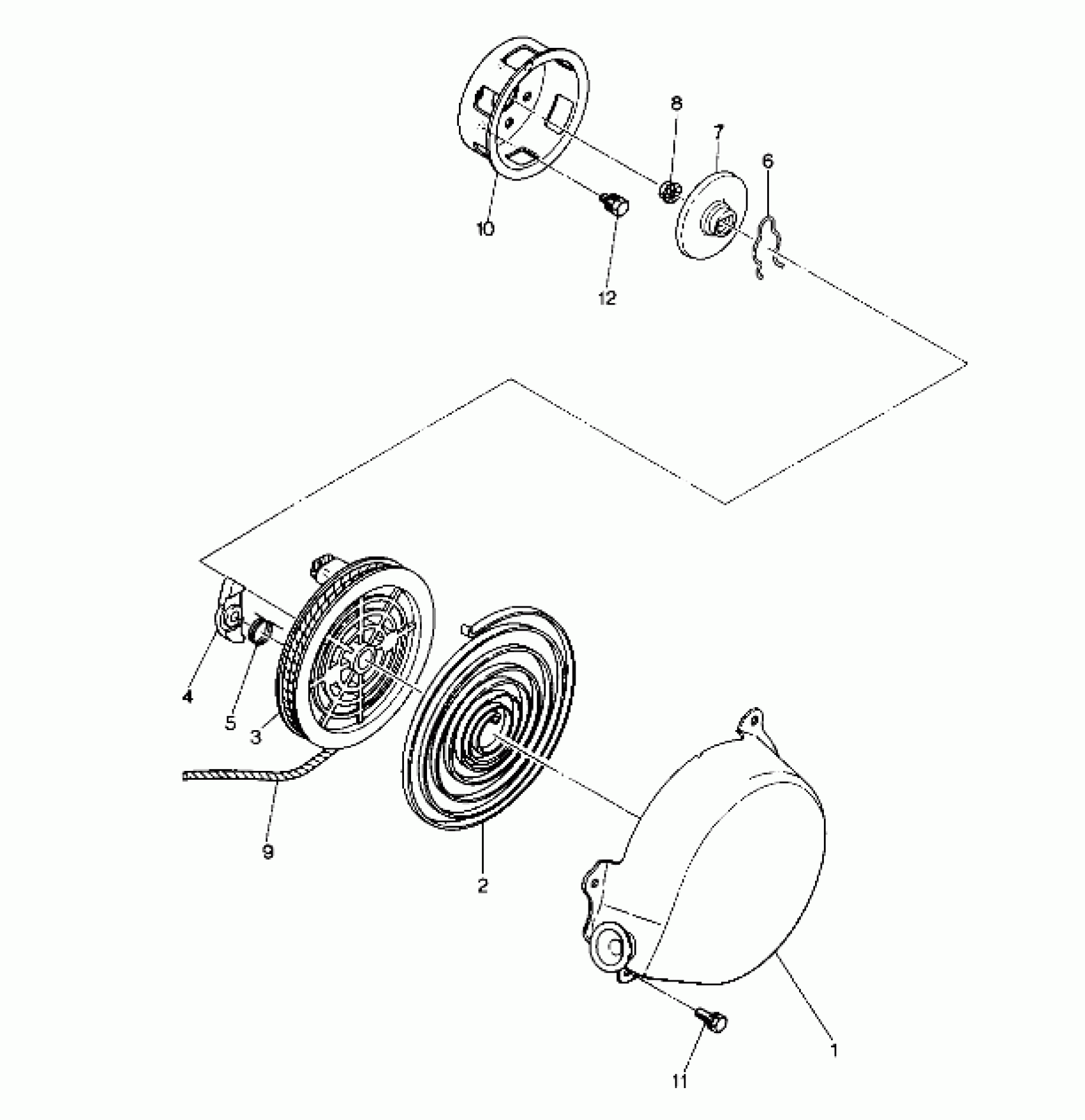 8
7
6
10
12
4
5
3
9
2
1
11