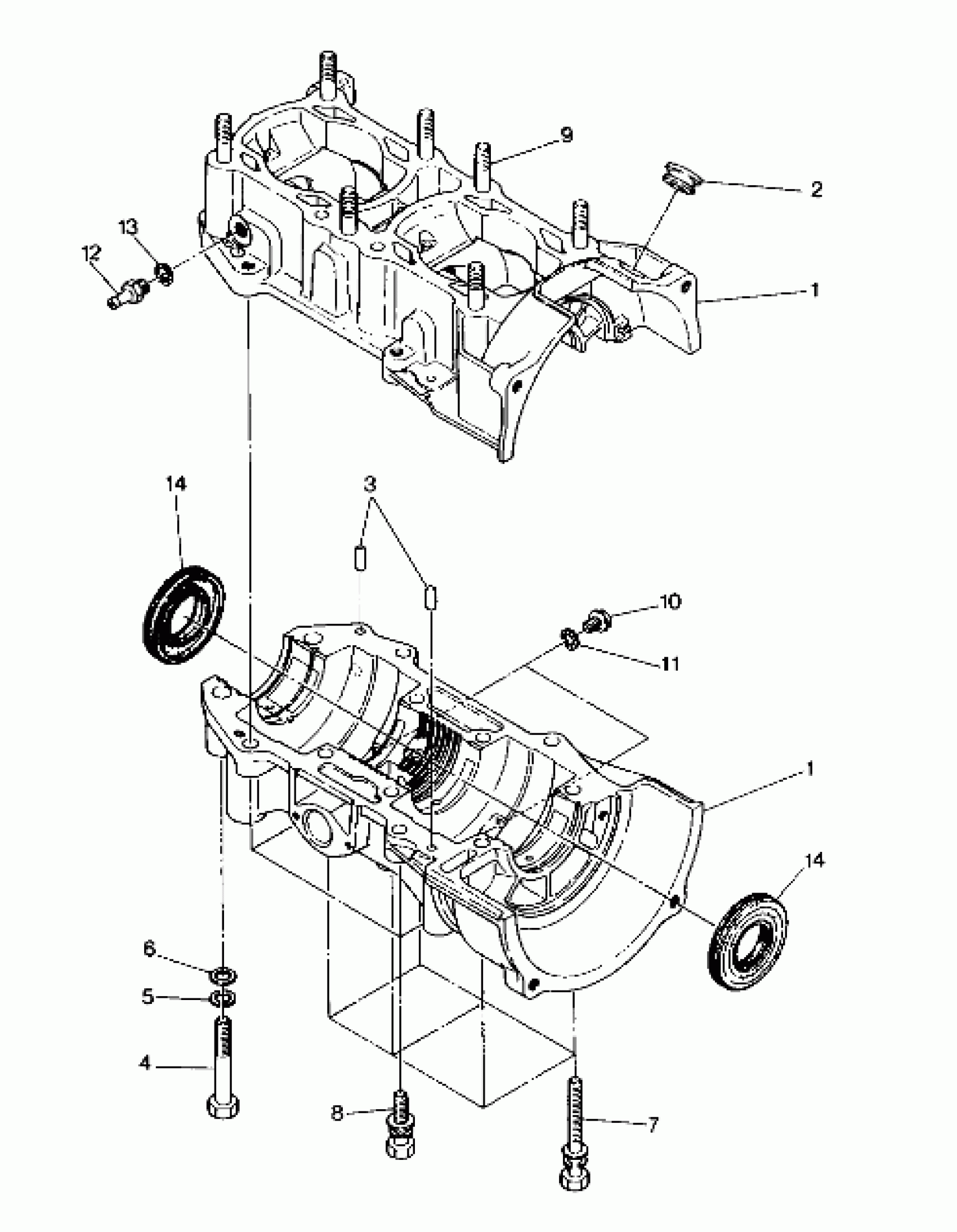 9
2
13
12
1
14
3
10
11
1
14
6
5
4
8
7