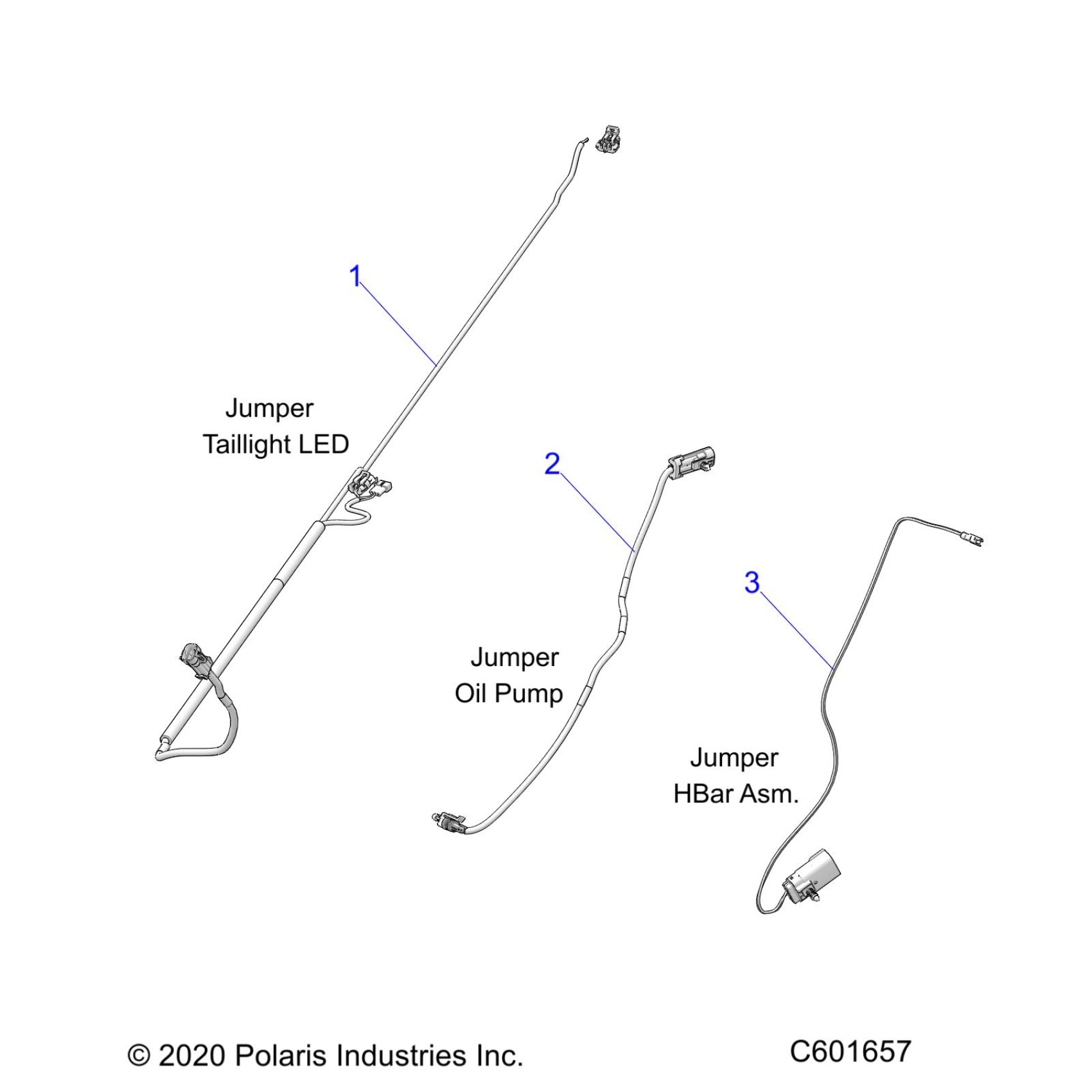 1

Jumper
Taillight LED

2

Jumper
Oil Pump

3

Jumper
HBar Asm.

© 2020 Polaris Industries Inc.

C601657