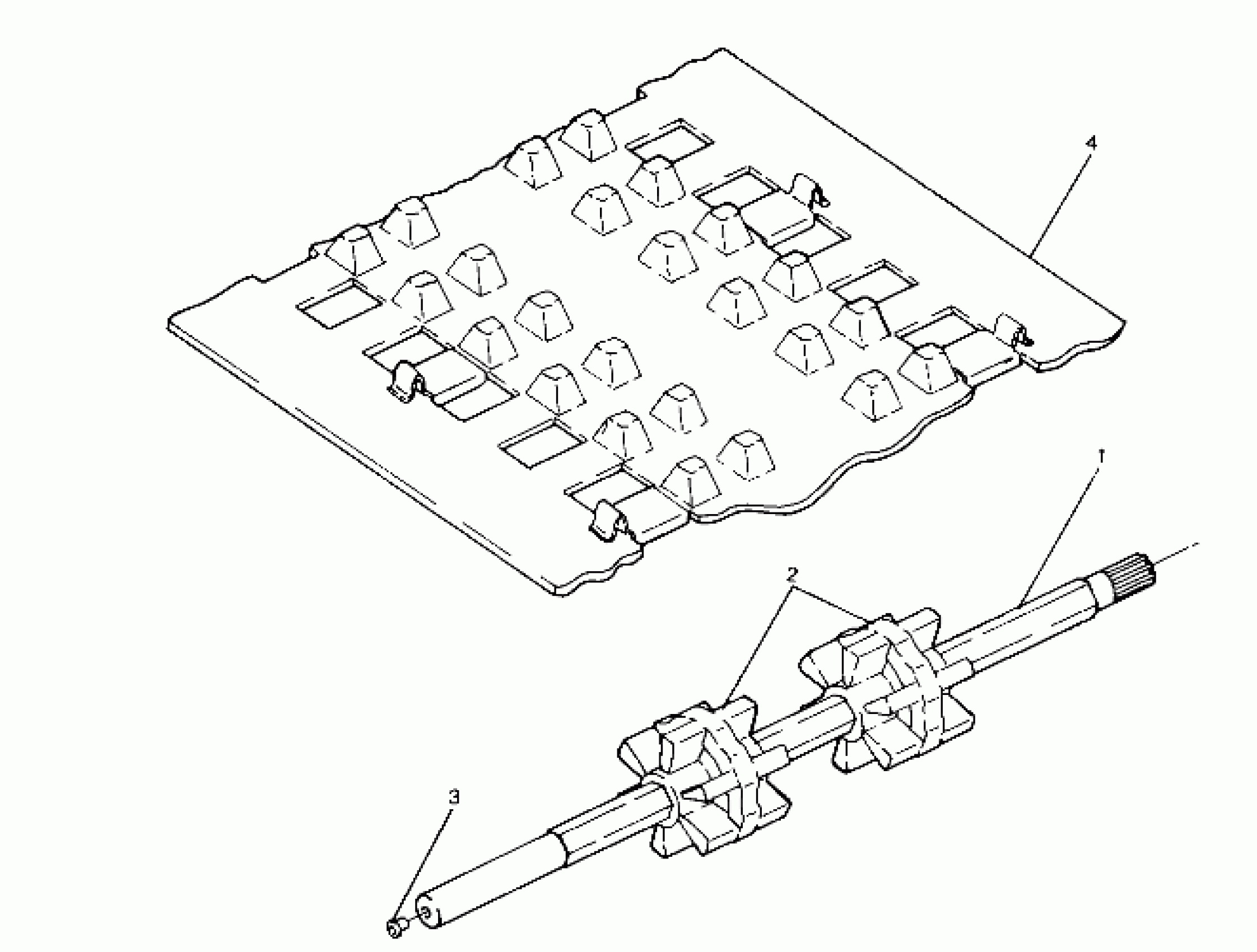 4

1

2

3