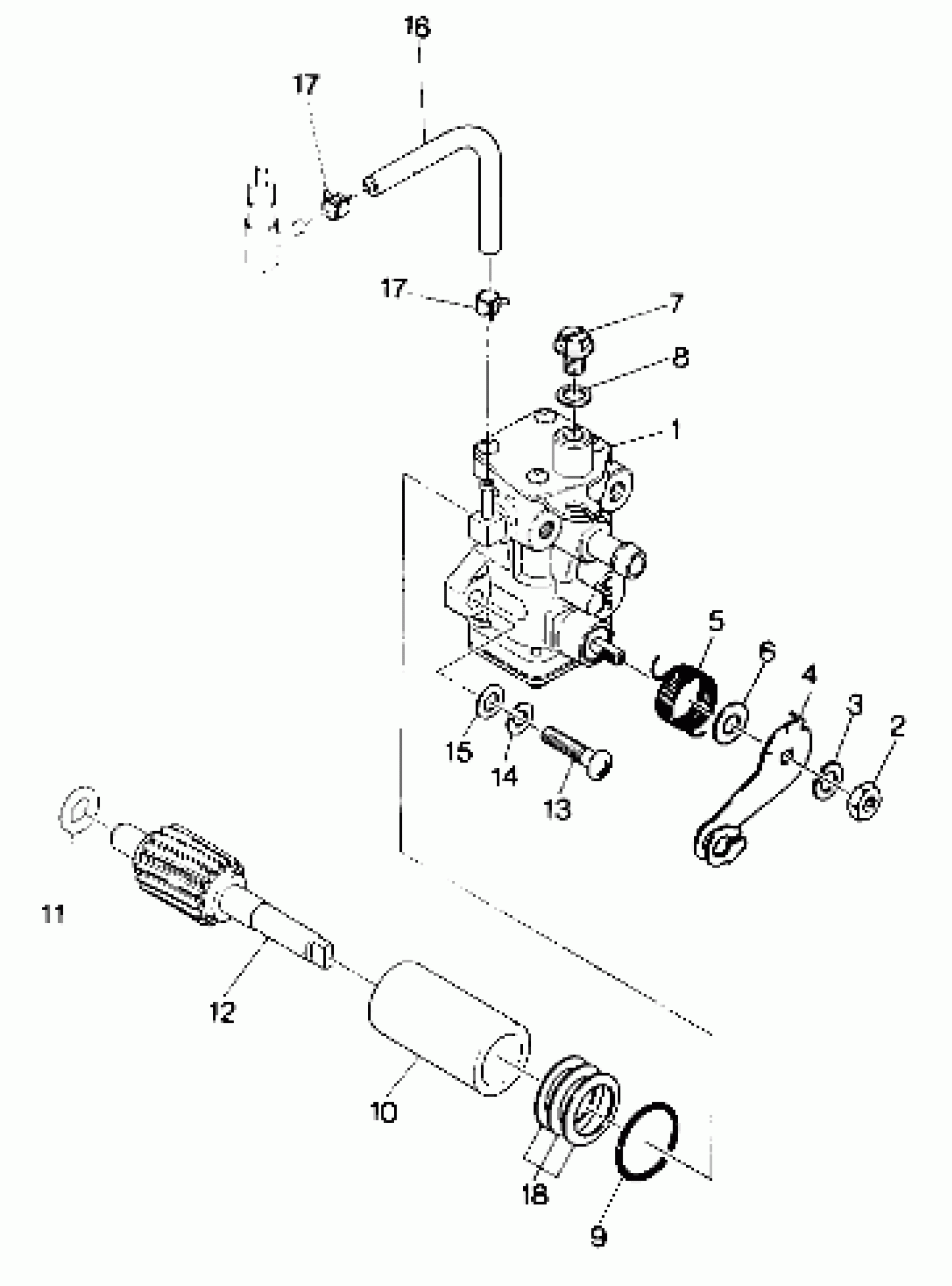 16
17
17
7
8
1
5
6
4
3
2
15
14
13
11
12
10
18
9