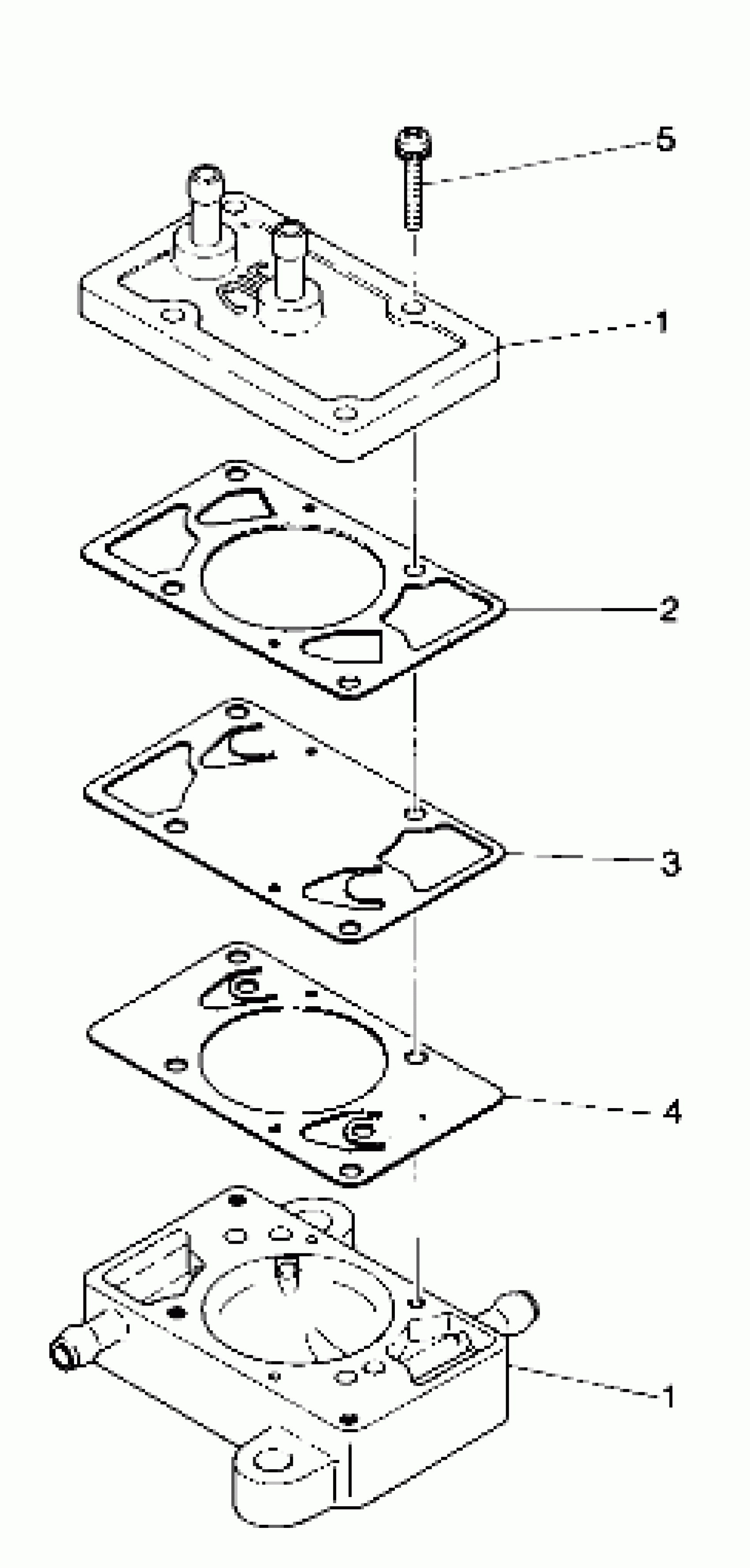 5
1
2
3
4
1