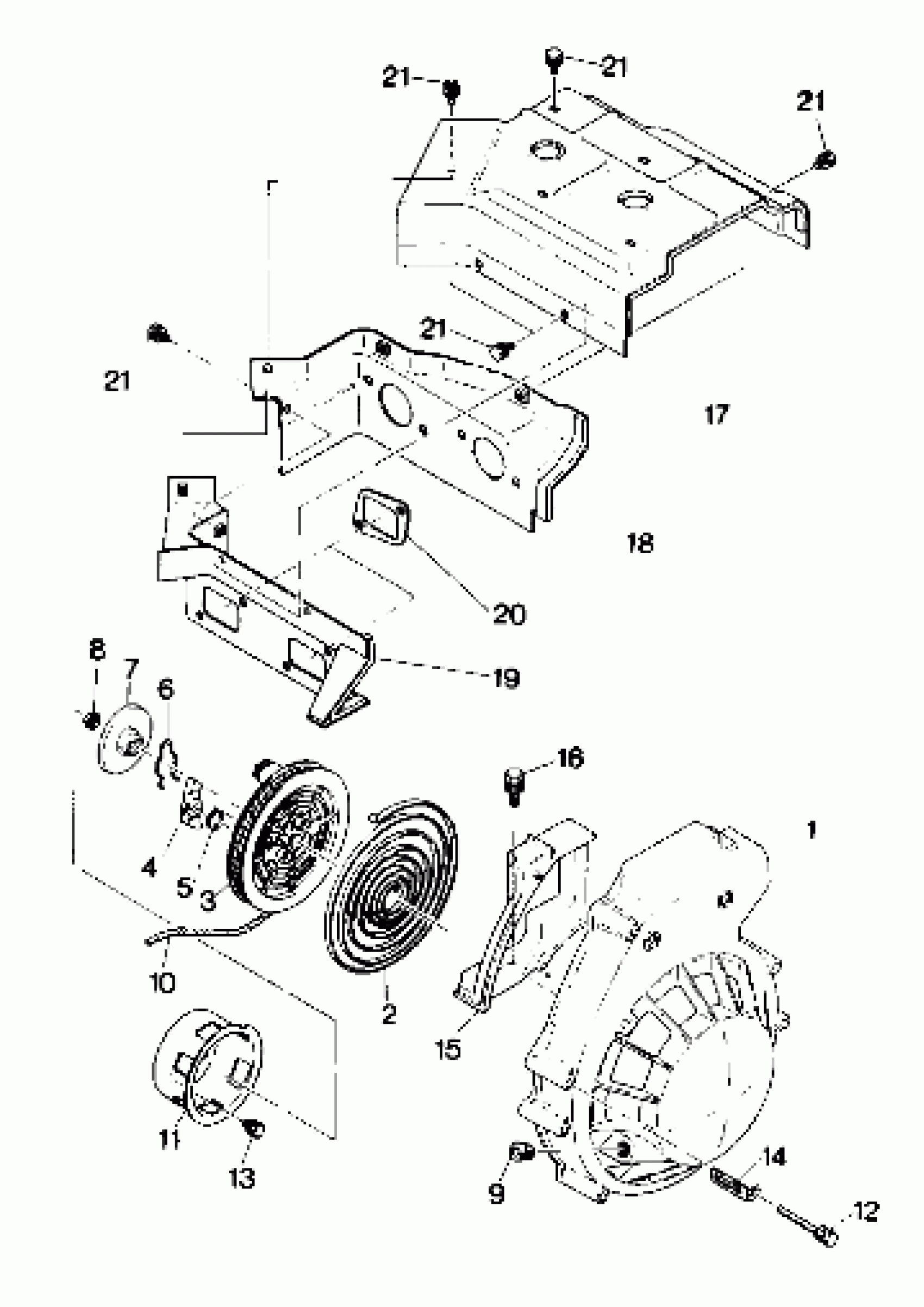 21
21
21
21
21
17
18
20
19
8
7
6
16
1
4
5
3
10
2
15
11
13
9
14
12