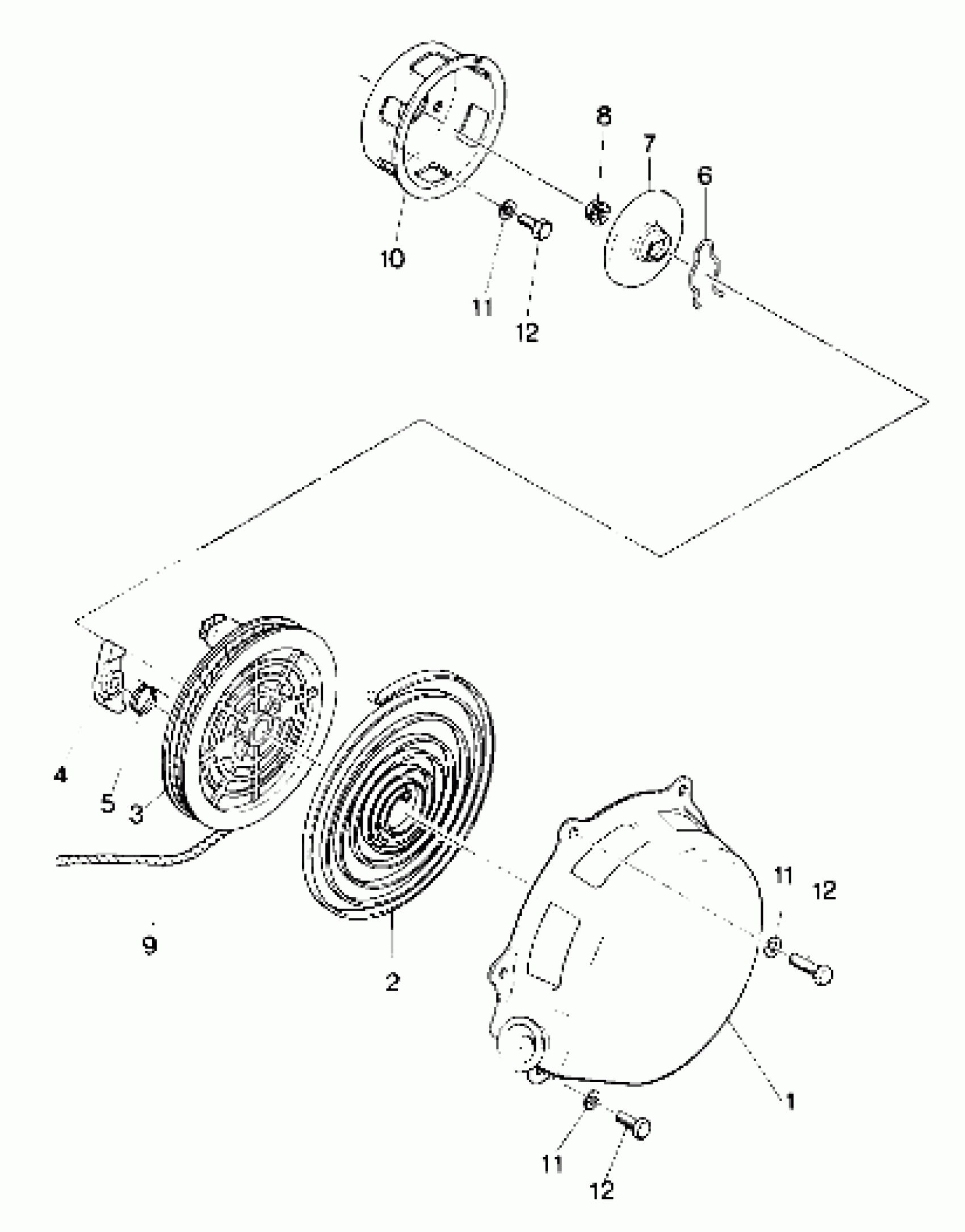 8
7
6
10
11
12
4
5
3
9
2
11
12
1
11
12