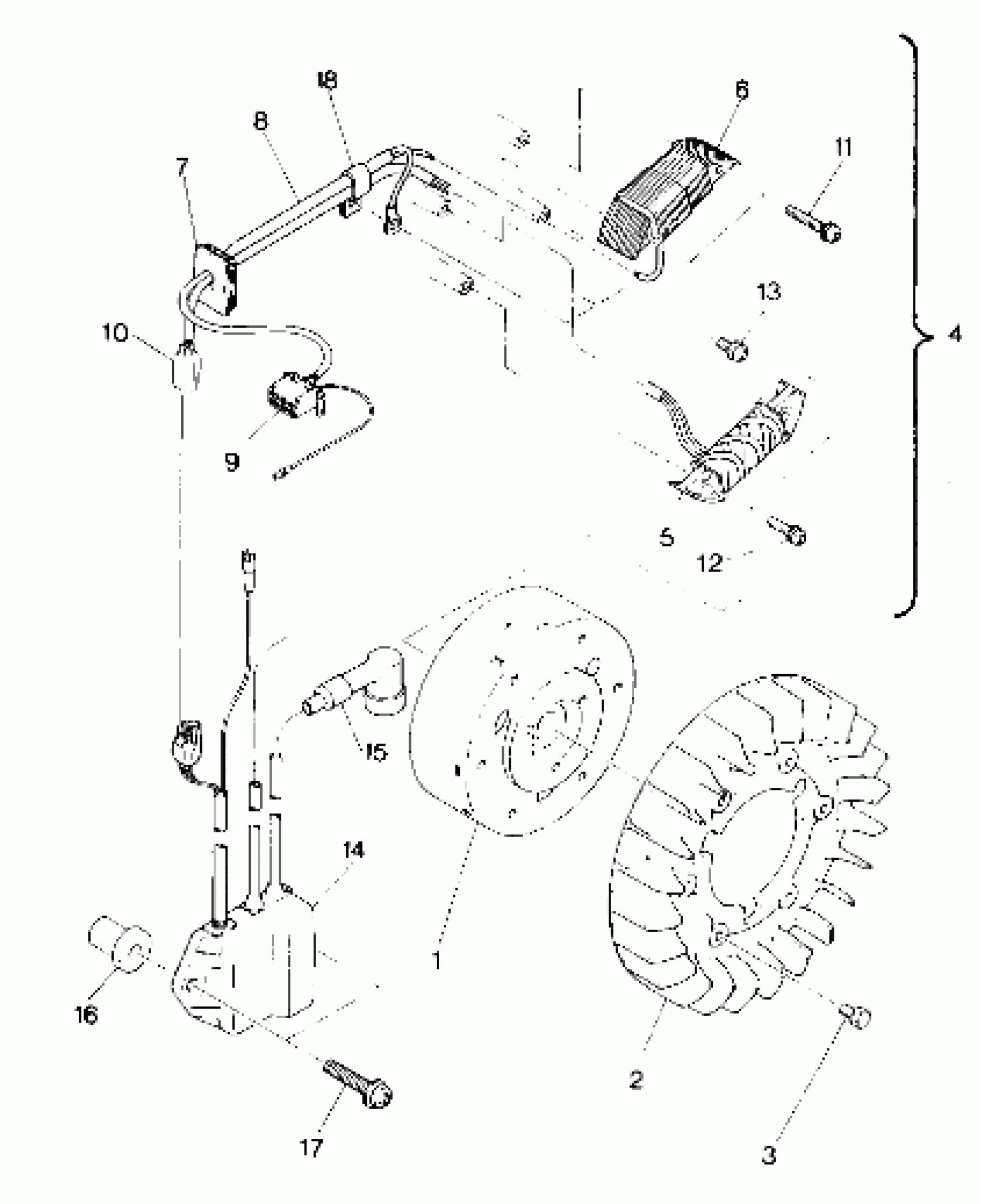 18
8
6
7
11
13
10
4
9
5
12
15
14
1
16
2
17
3