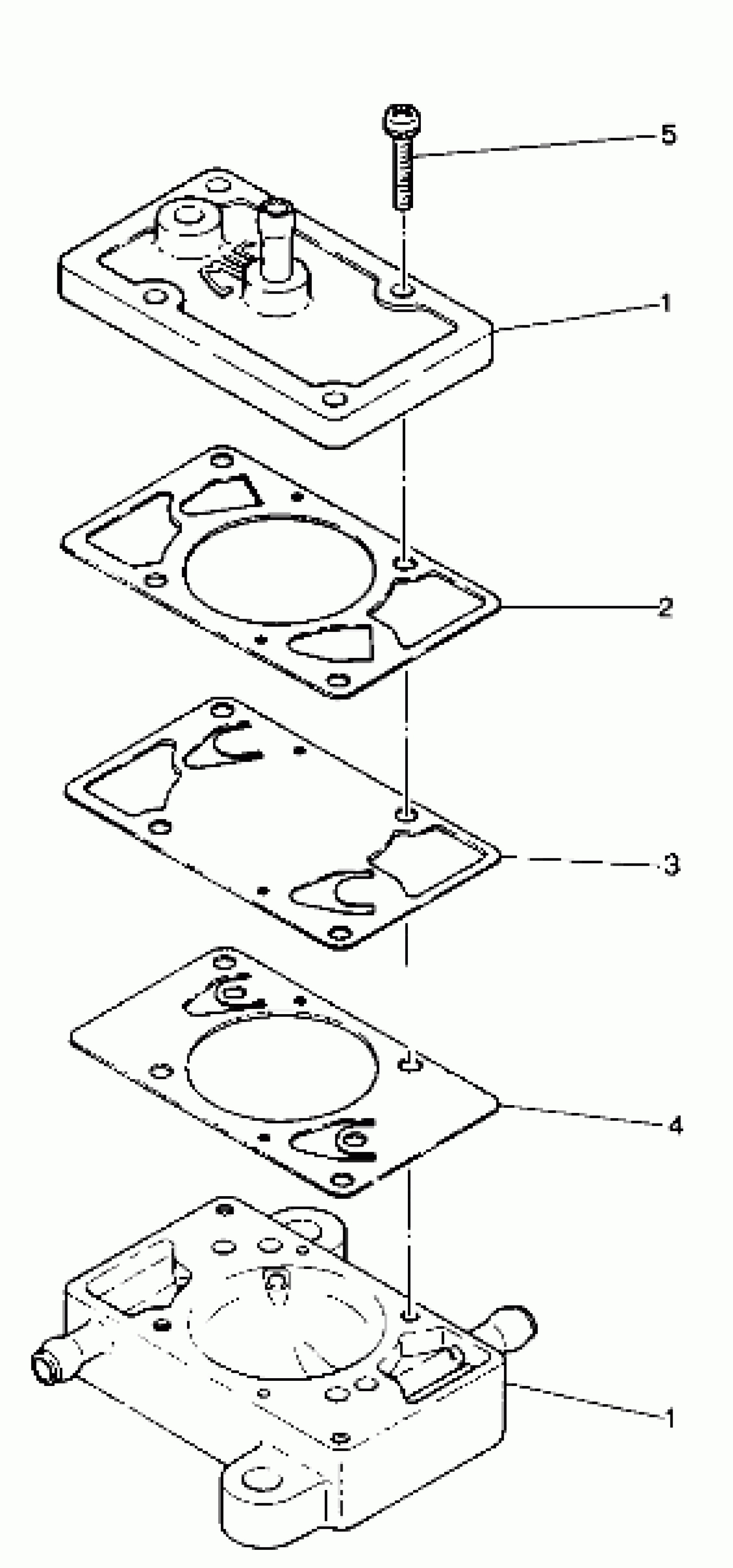 5
1
2
3
4
1