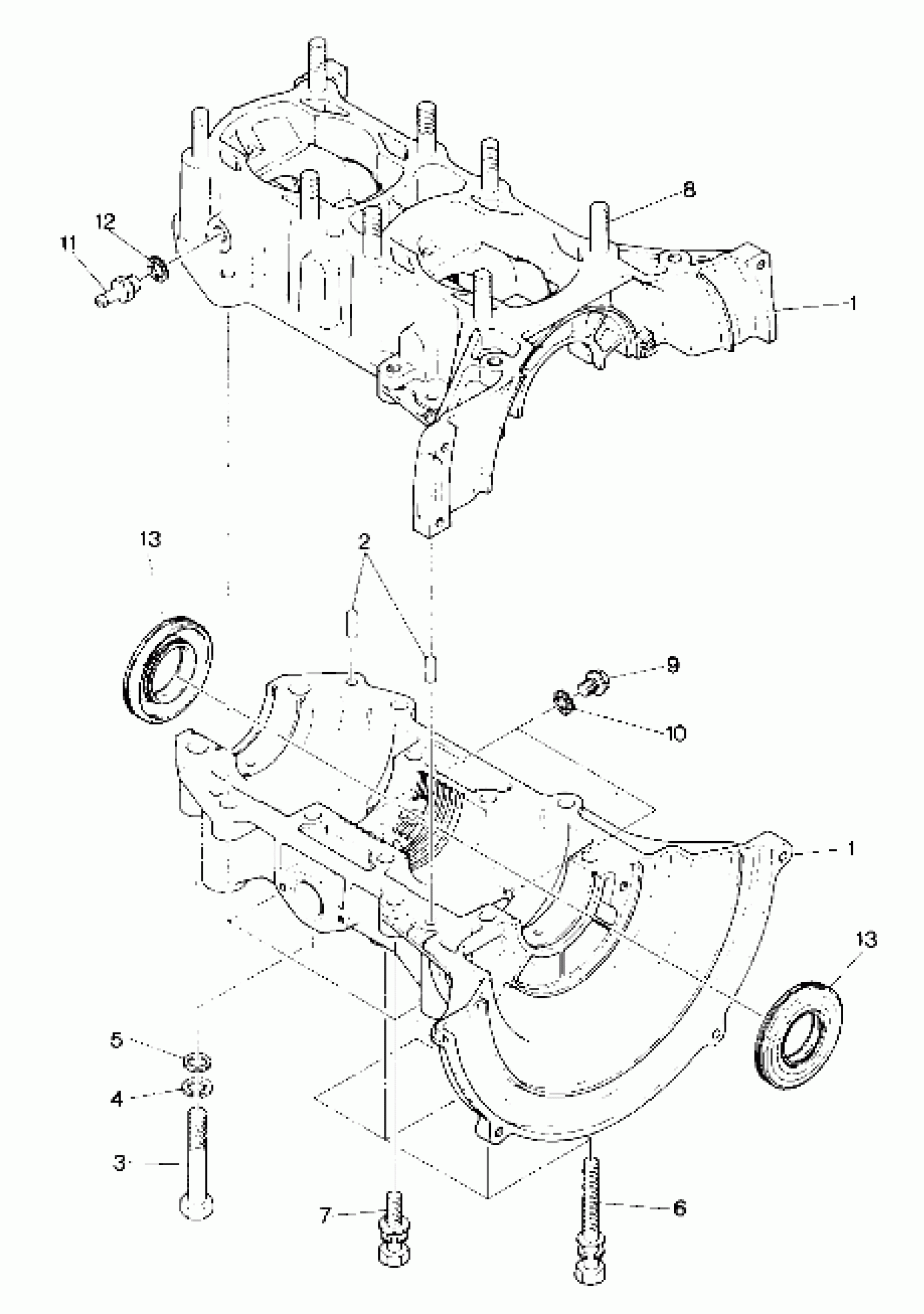 8
12
11
1
13
2
9
10
1
13
5
4
3
7
6