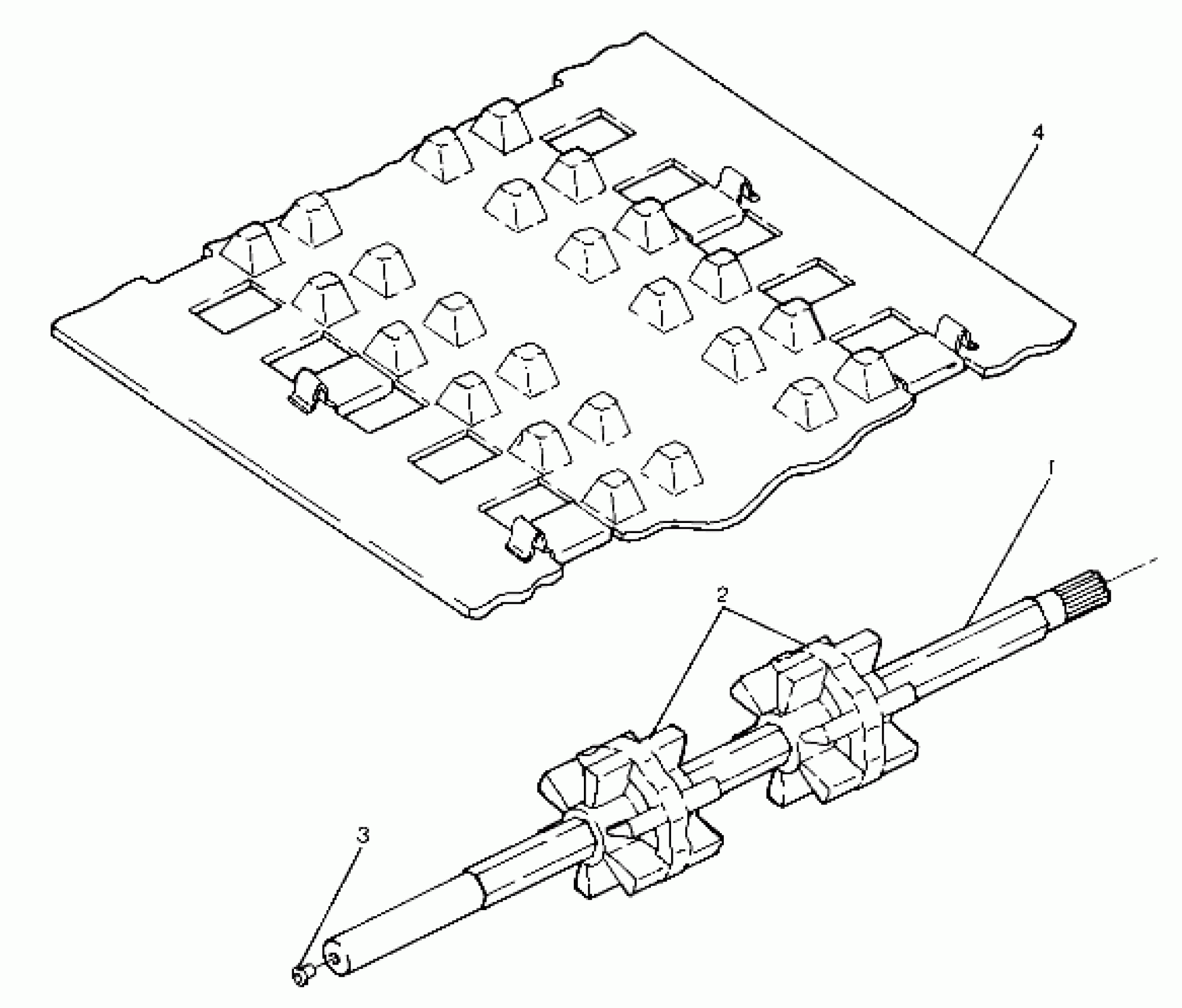 4
1
2
3