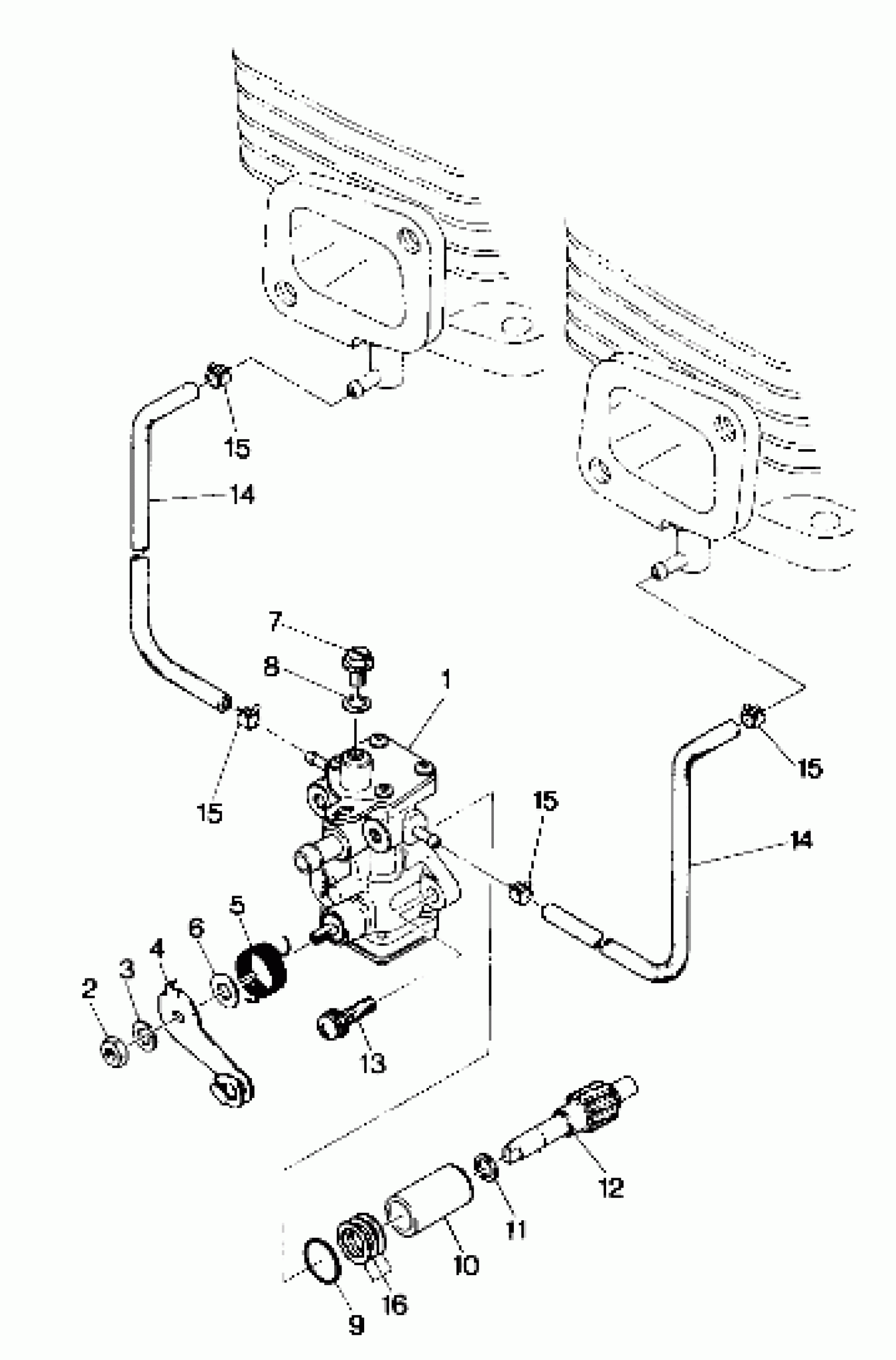 15
14
7
8
1
15
15
15
14
5
6
4
3
2
13
12
11
10
16
9