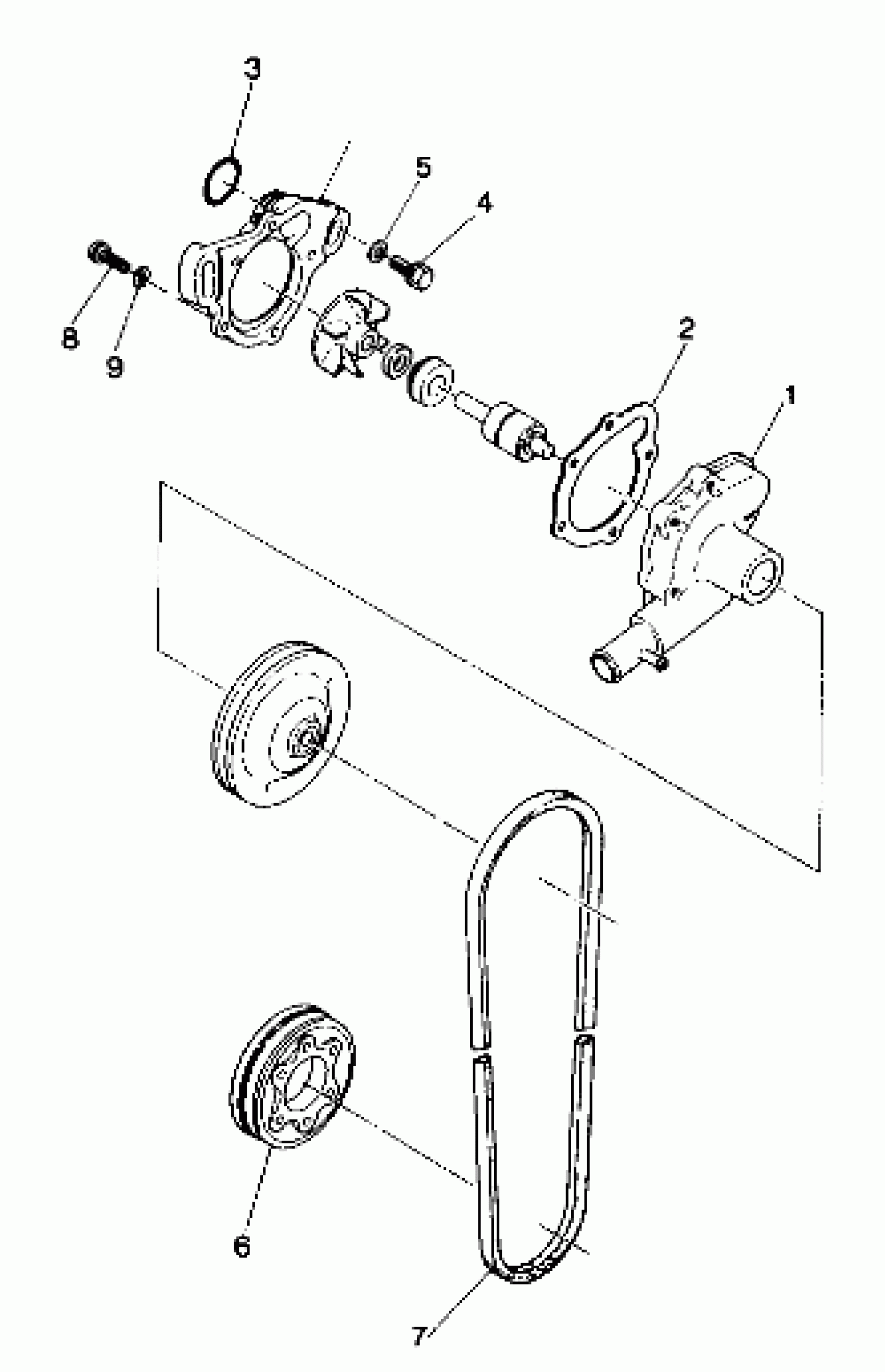 3
5
4
8
9
2
1
6
7