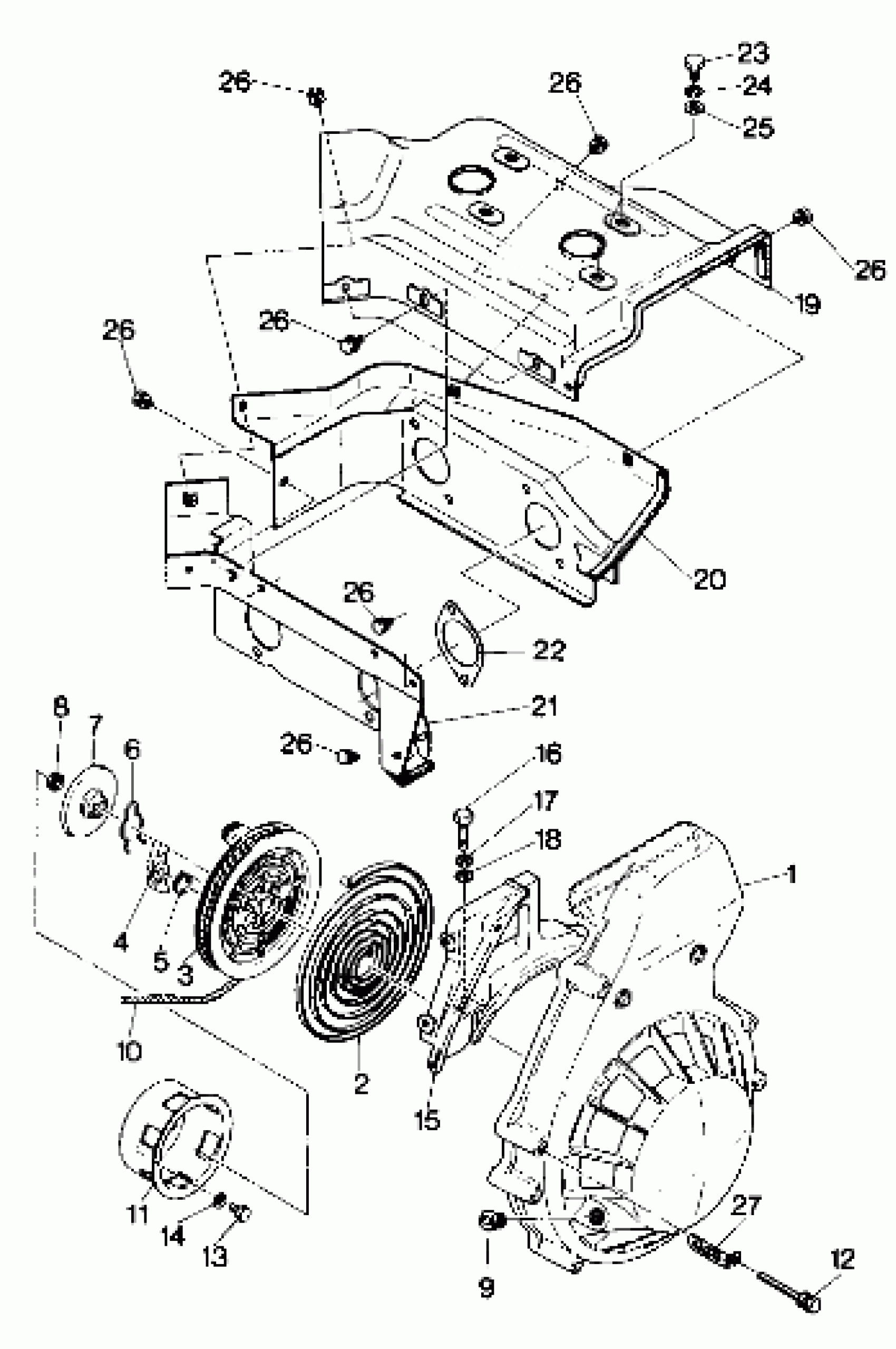 26
26
23
24
25
26
19
26
26
20
26
22
21
26
8
7
6
16
17
18
1
4
5
3
10
2
15
11
14
13
9
27
12