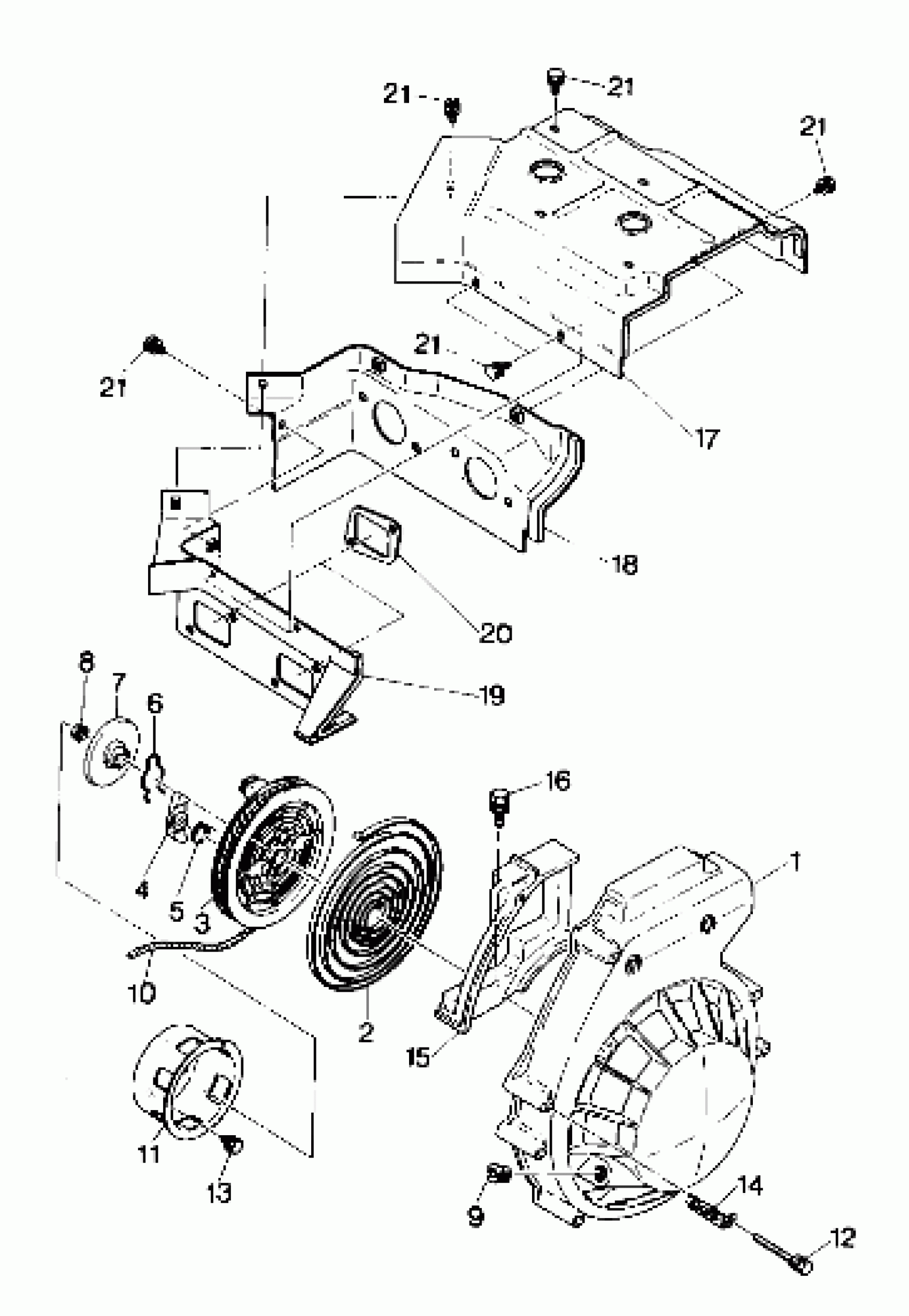 21
21
21
21
21
17
18
20
19
8
7
6
16
1
4
5
3
10
2
15
11
13
9
14
12