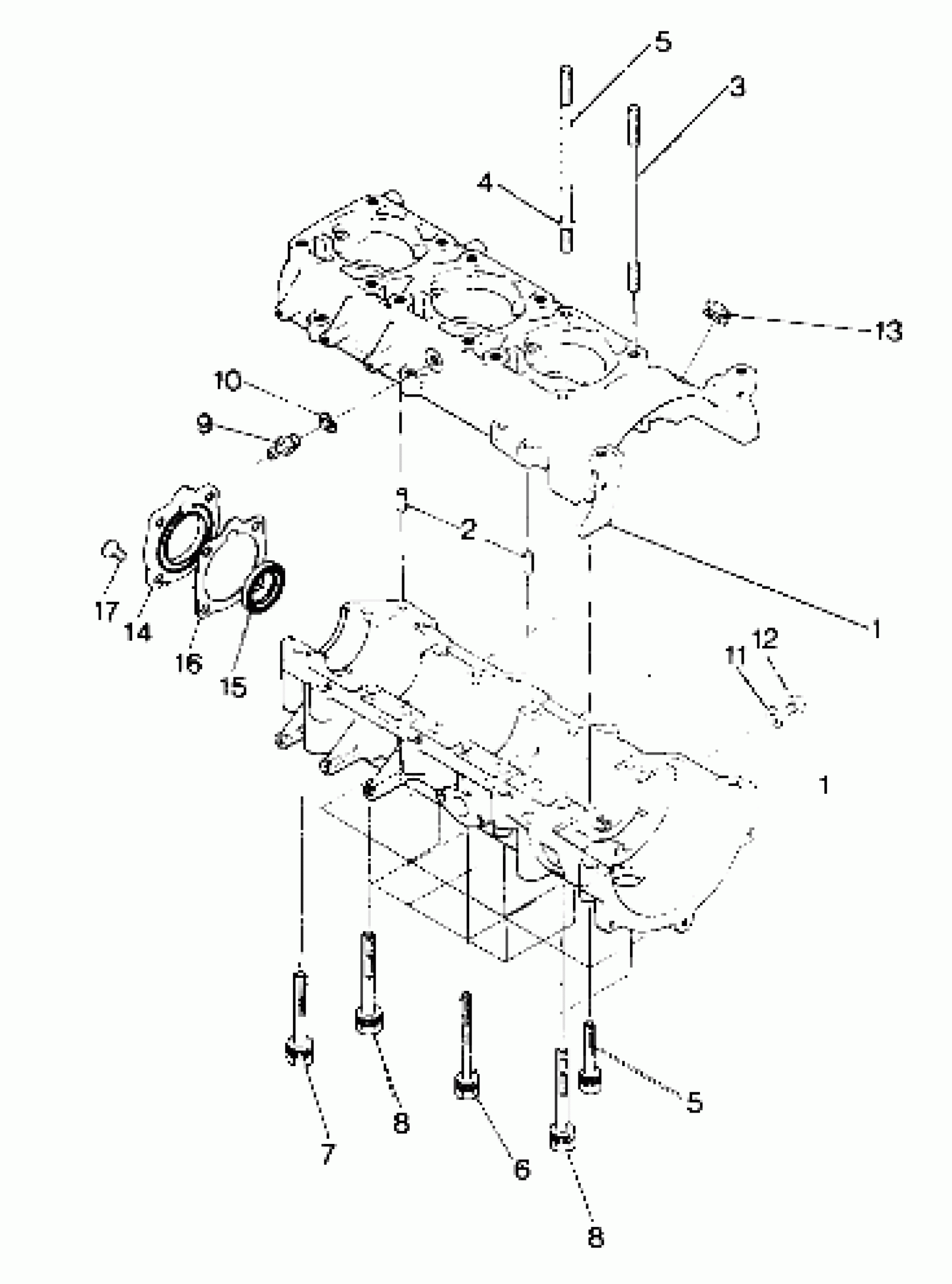 5
3
4
13
10
9
2
17
14
16
15
1
12
11
1
5
8
7
6
8