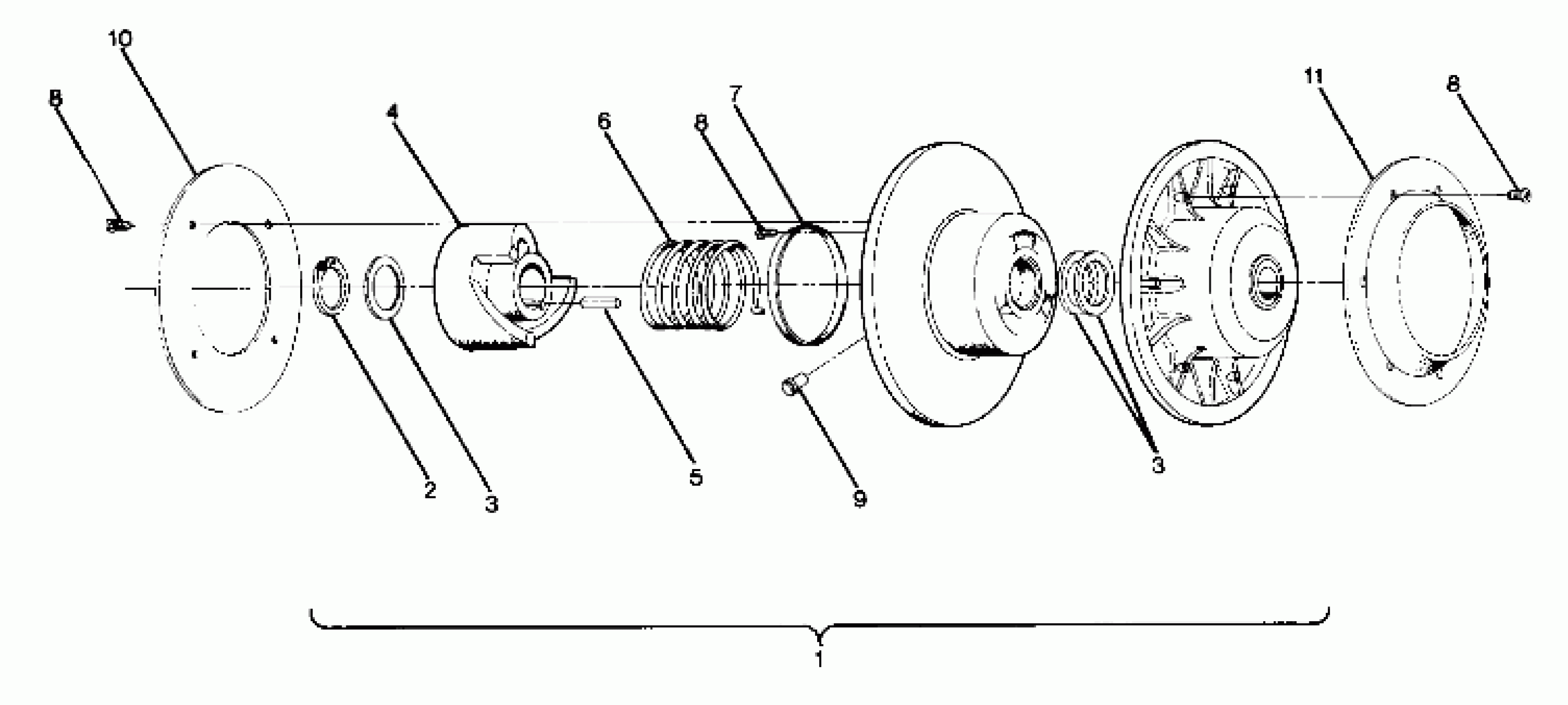 10
8
4
6
8
7
11
8
2
3
5
9
3
1