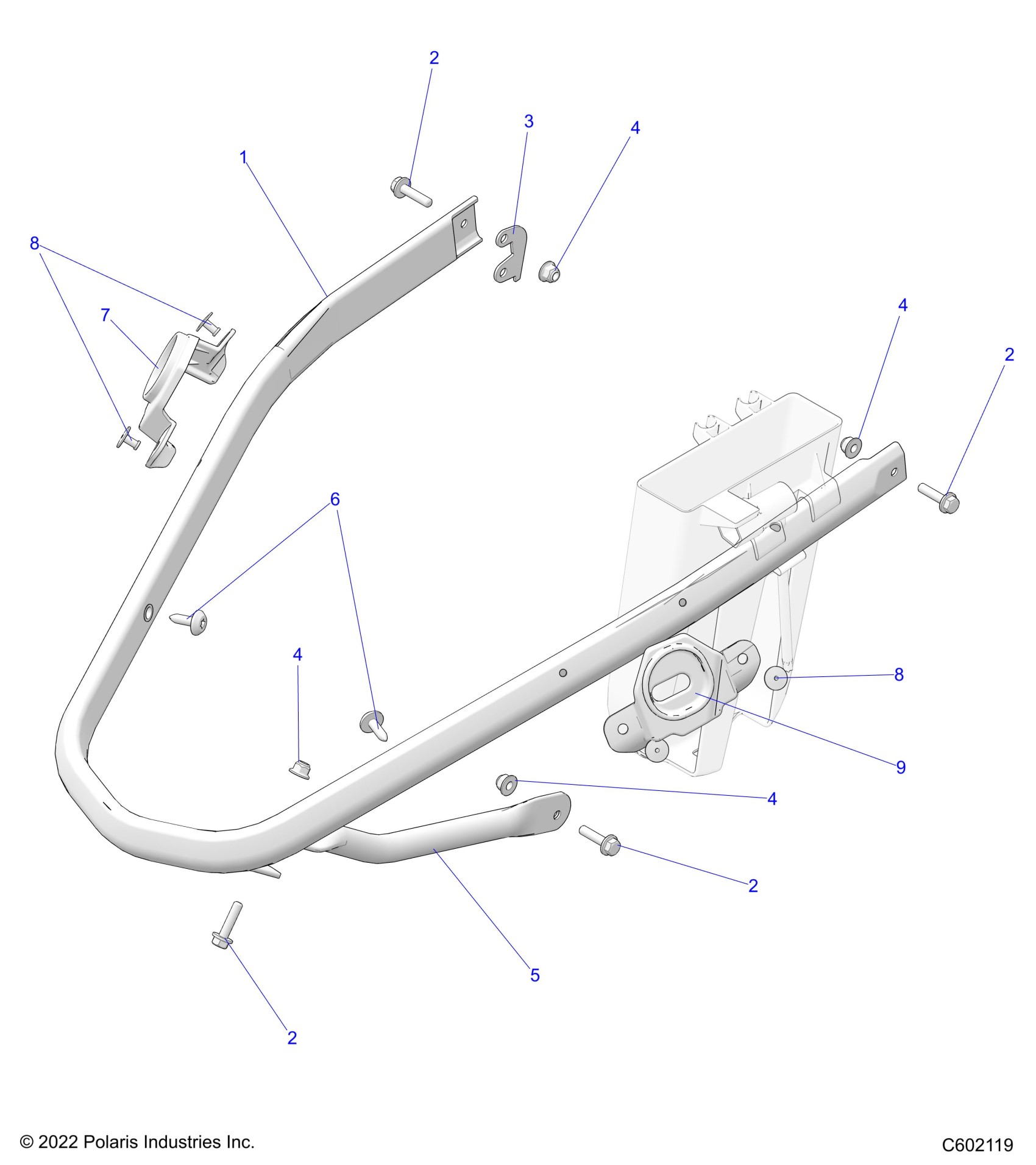 2
3
4
1
8
7
4
2
6
4
8
9
4
2
5
2
© 2022 Polaris Industries Inc.
C602119