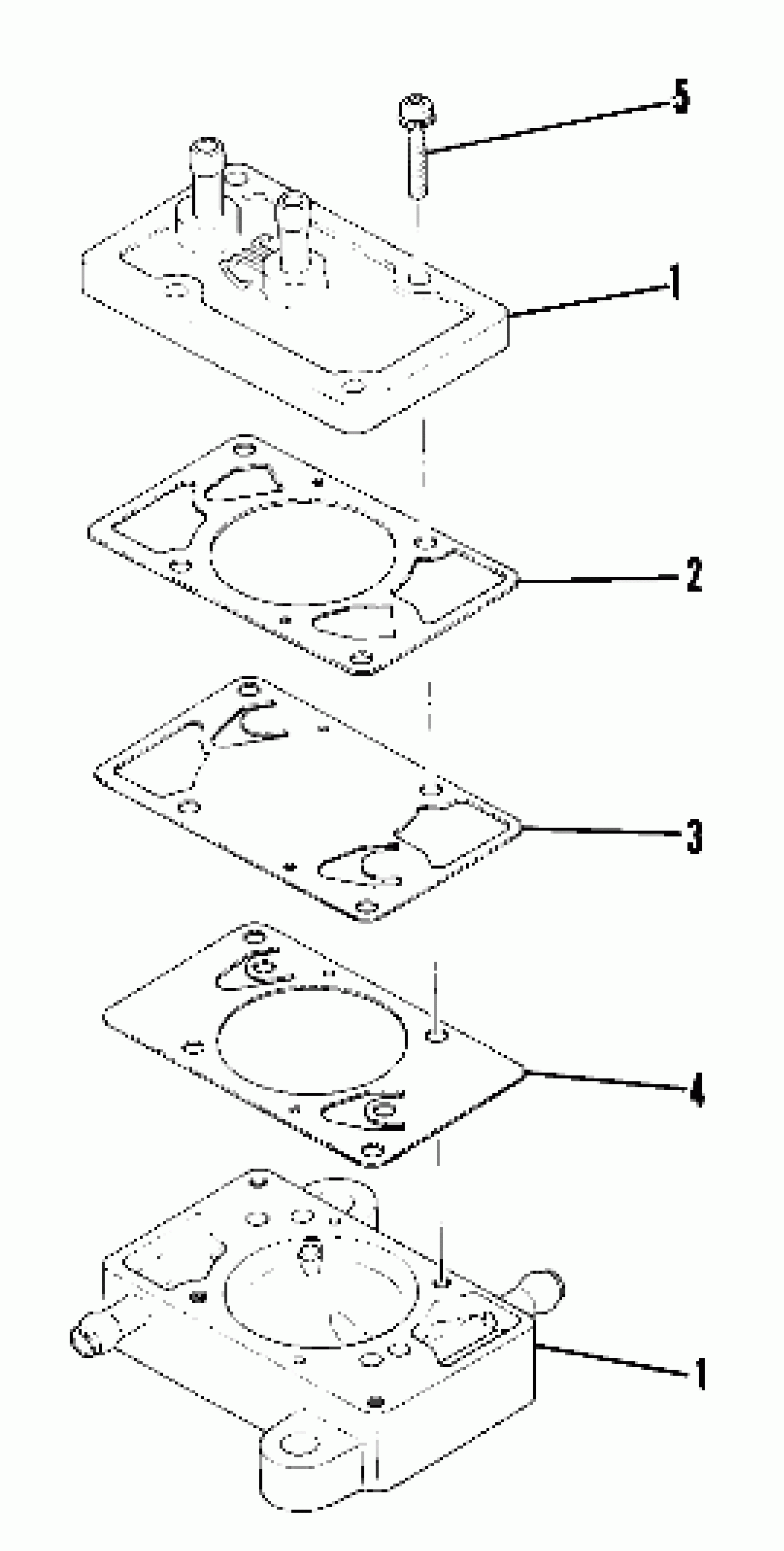 5
1
2
3
4
1