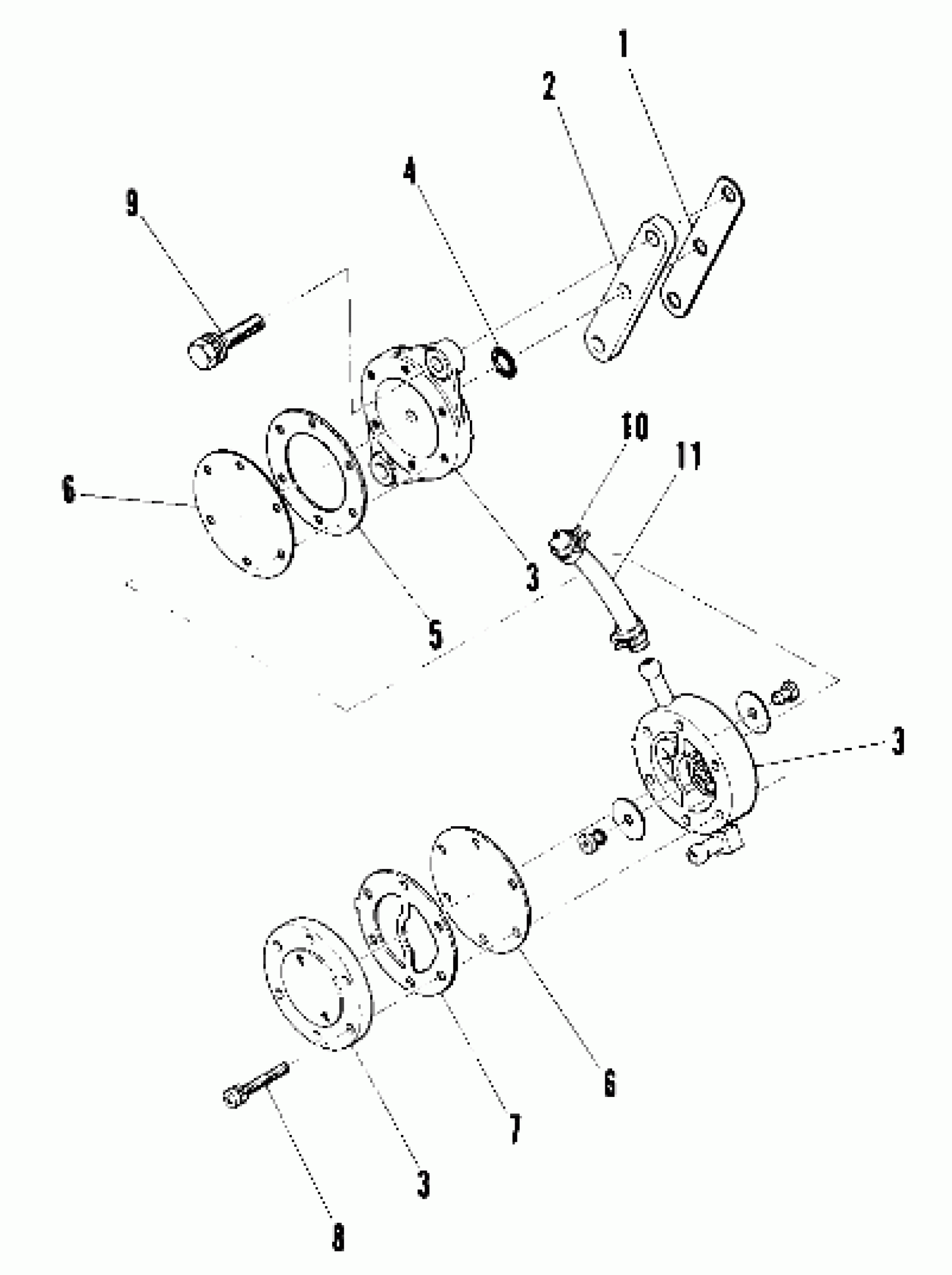 1
2
4
9
10
11
6
3
5
3
6
7
3
8