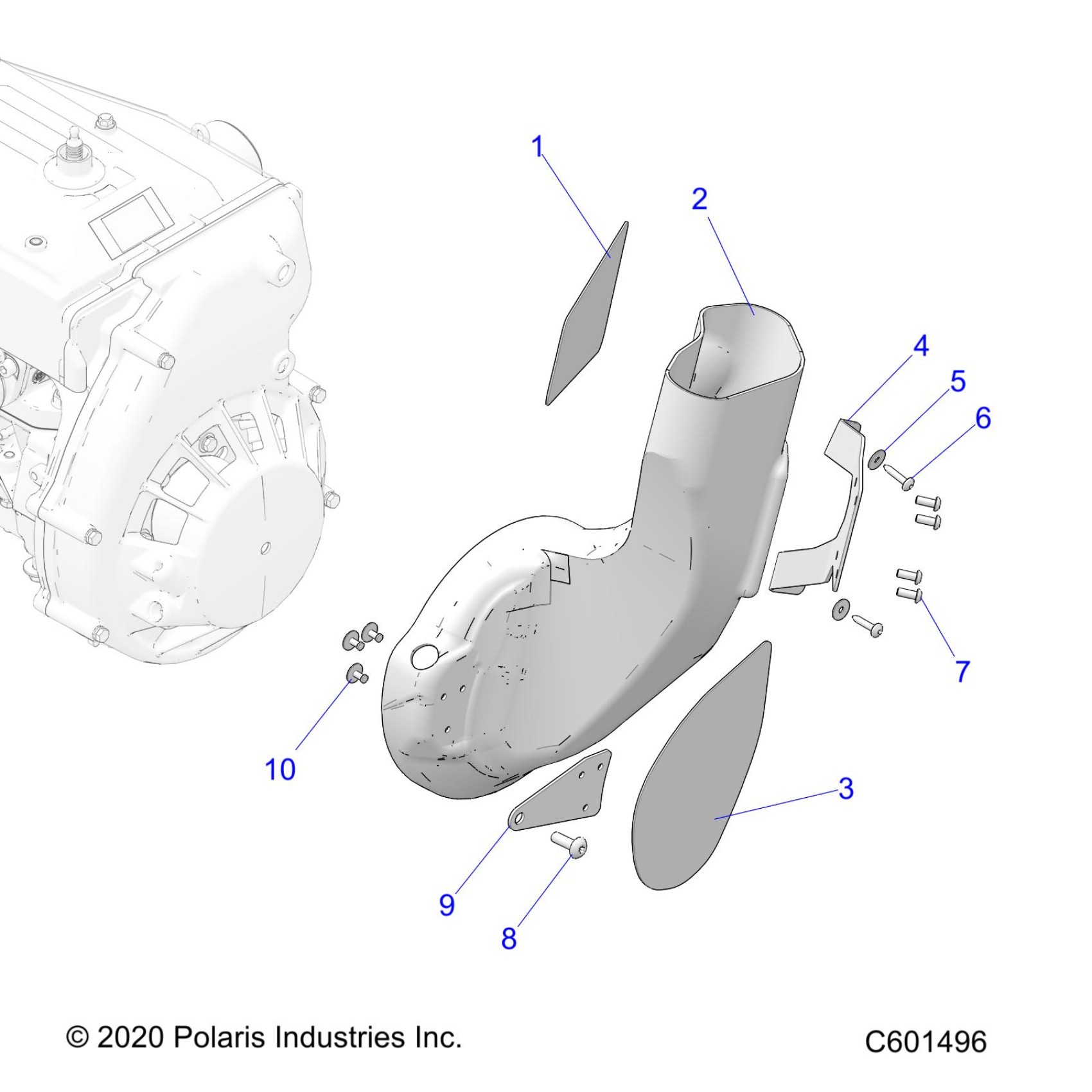 1
2
4
5
6
7
10
3
9
8

© 2020 Polaris Industries Inc.

C601496