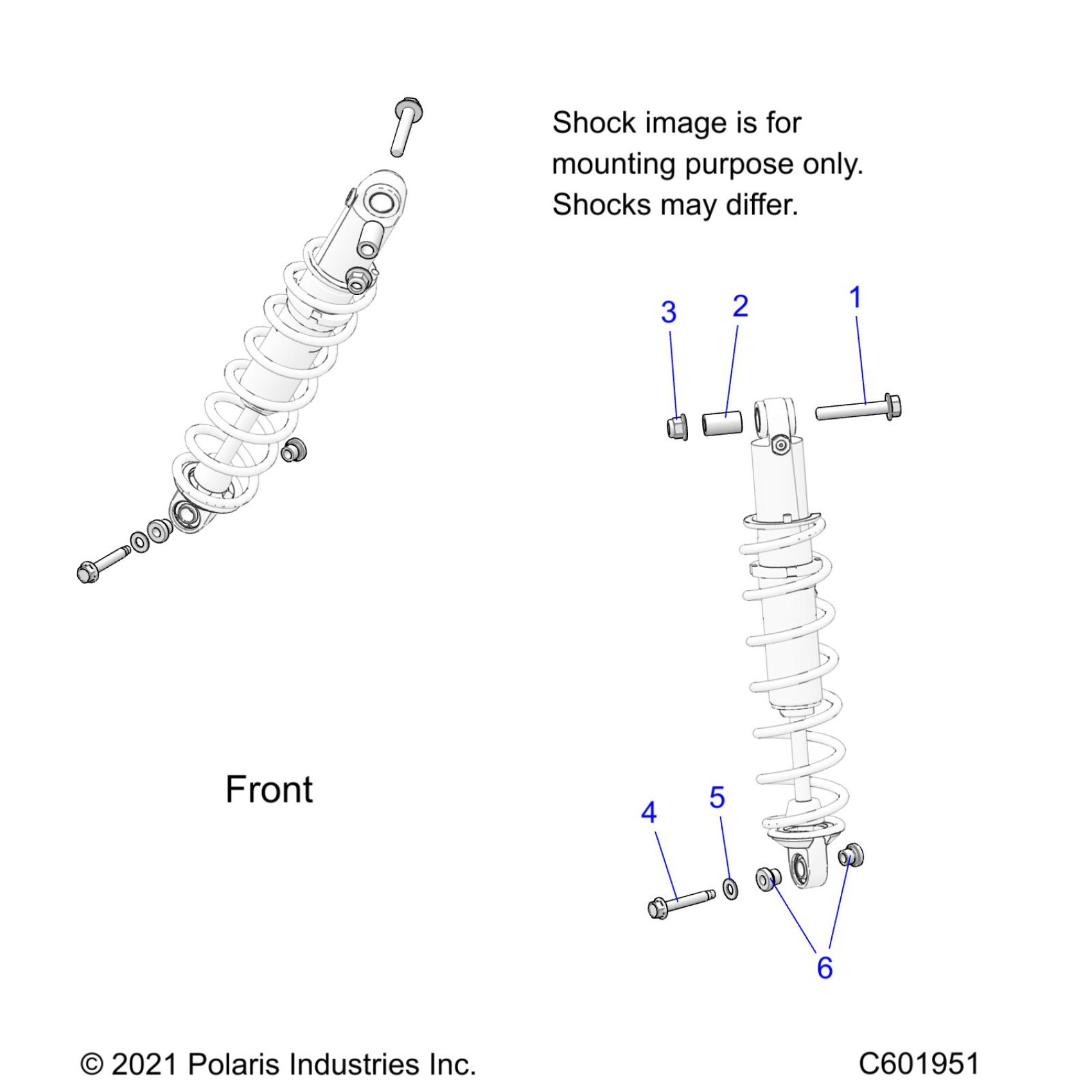 Shock image is for mounting purpose only. Shocks may differ.

3
2
1

Front

4
5
6

© 2021 Polaris Industries Inc.

C601951