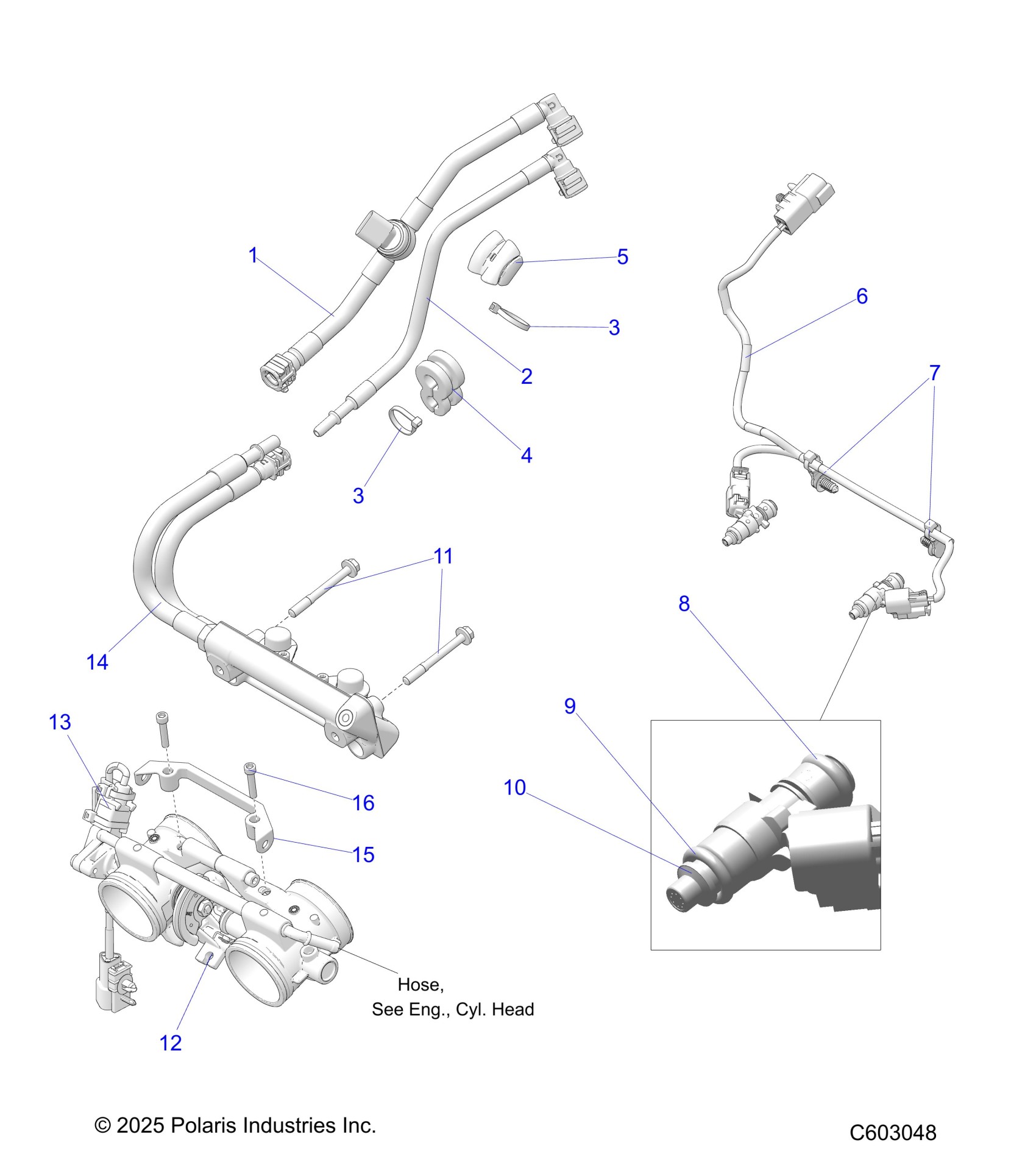 1

5

6

3

2

7

4

3

11

8

14

9

13

10

16

15

Hose,
See Eng., Cyl. Head

12

© 2025 Polaris Industries Inc.

C603048