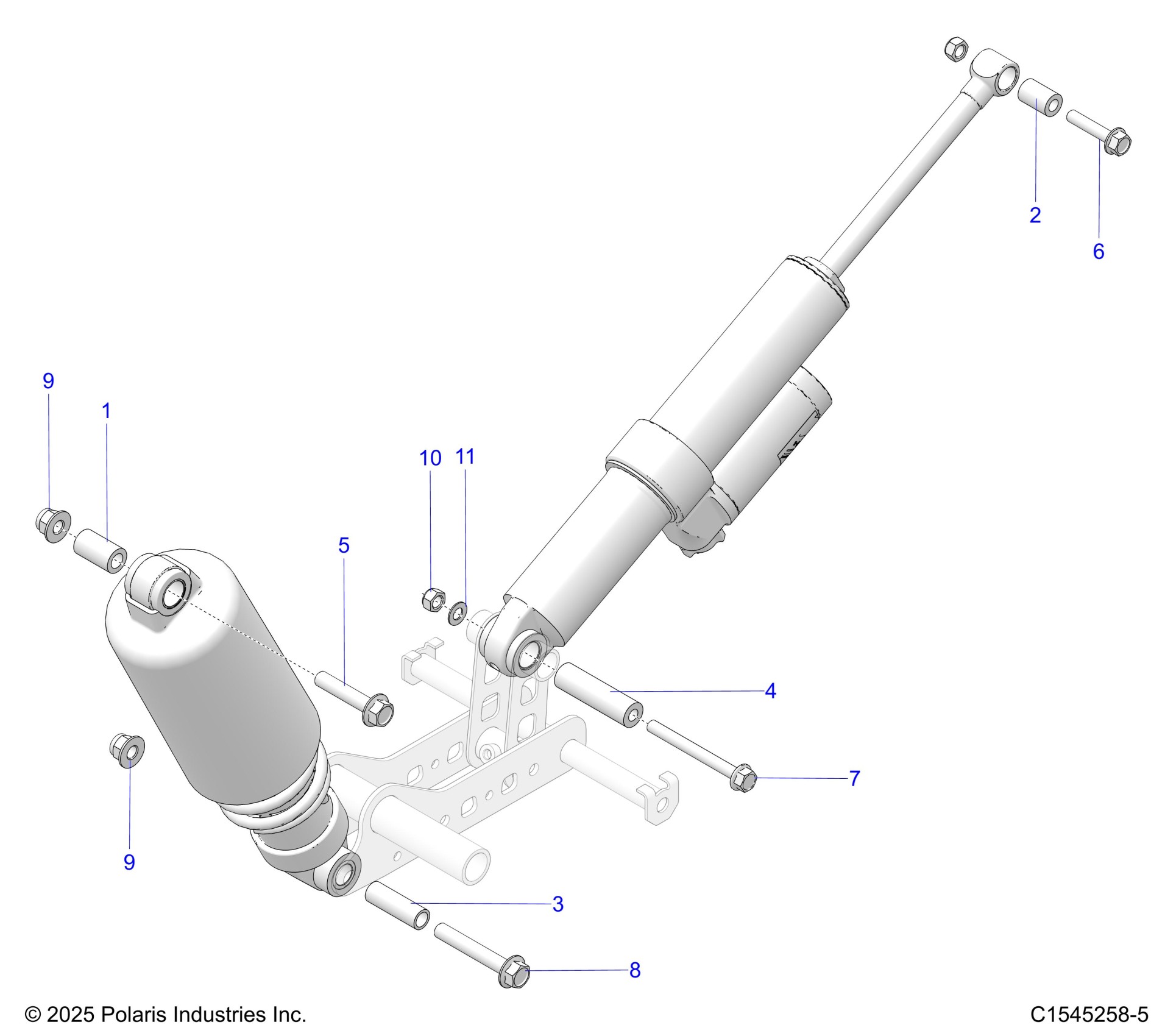 2

6

9

1

10 11

5

4

7

9

3

8

© 2025 Polaris Industries Inc.

C1545258-5