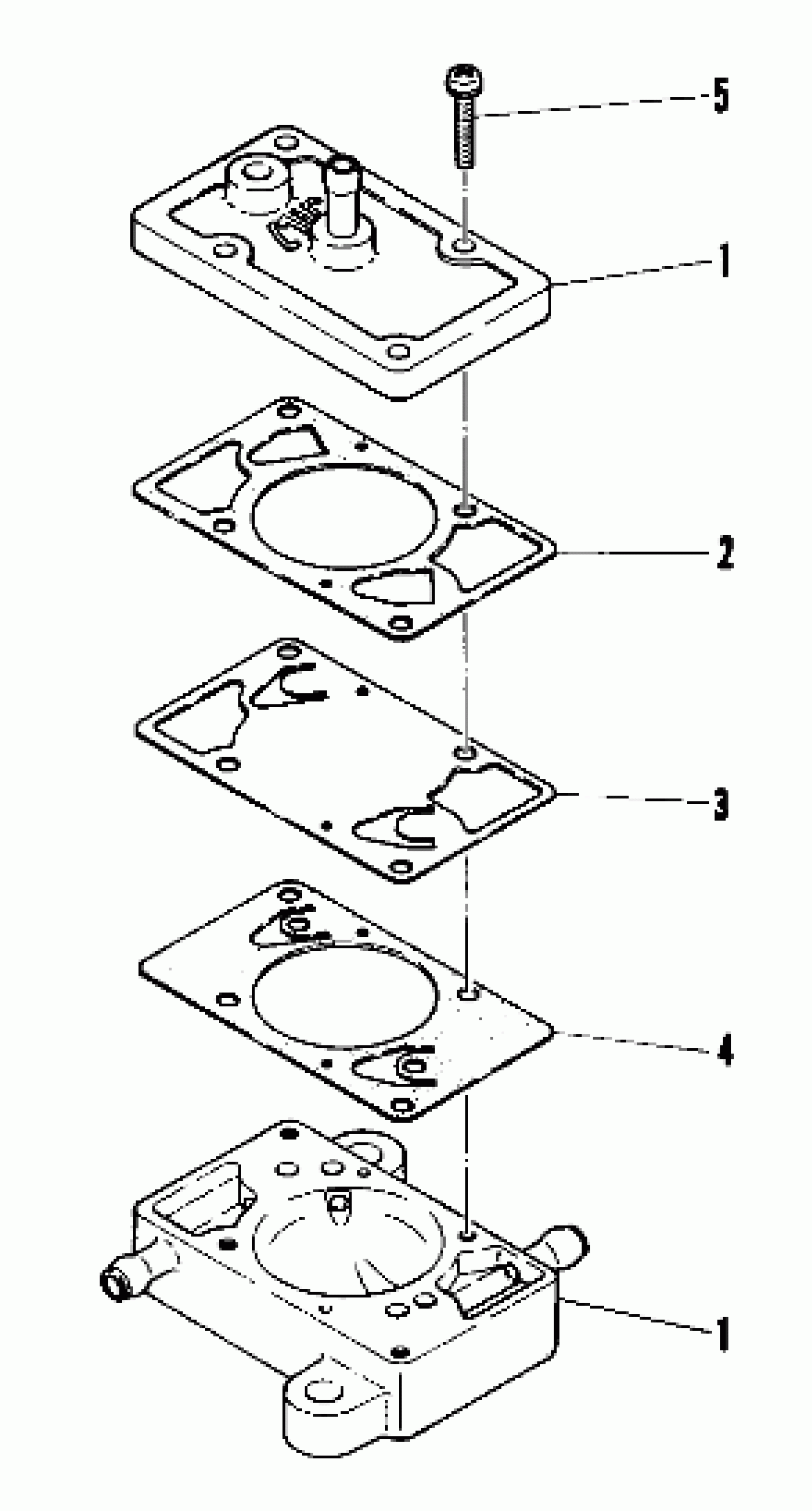 5
1
2
3
4
1