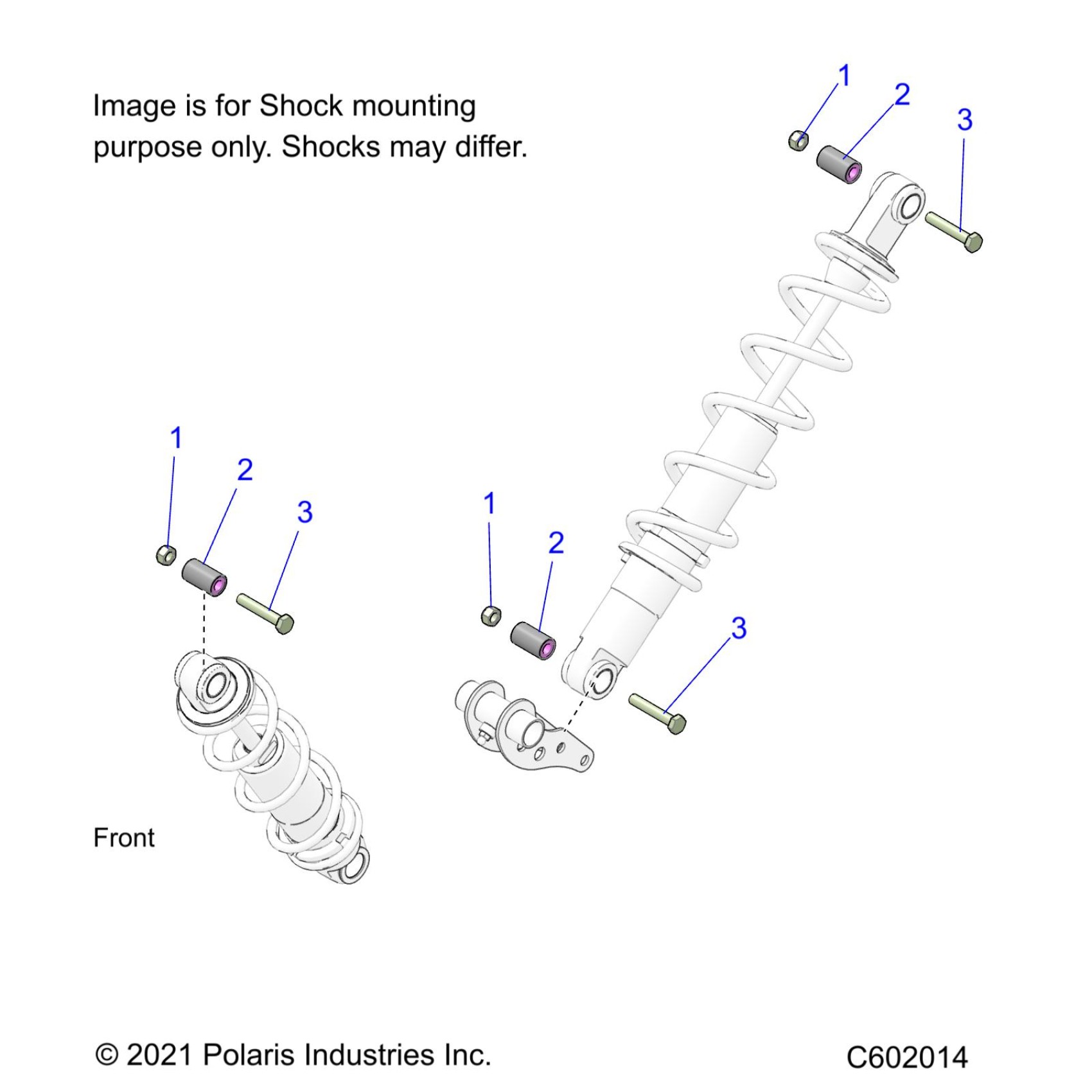 Image is for Shock mounting purpose only. Shocks may differ.

1
2
3

1
2
3

1
2
3

Front

© 2021 Polaris Industries Inc.

C602014