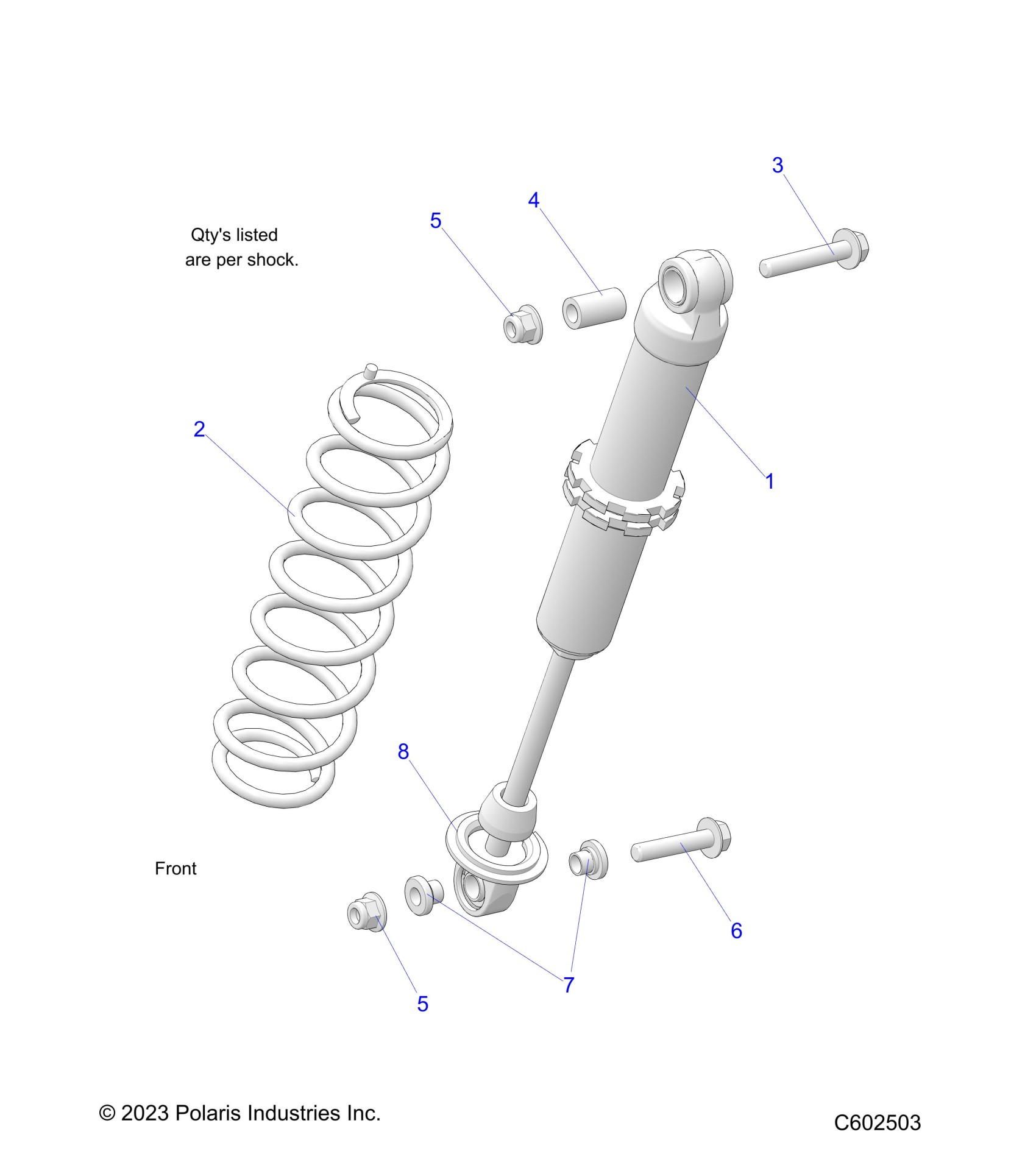 3
4
5
Qty's listed are per shock.

2
1

8

Front

6

7
5

© 2023 Polaris Industries Inc.

C602503