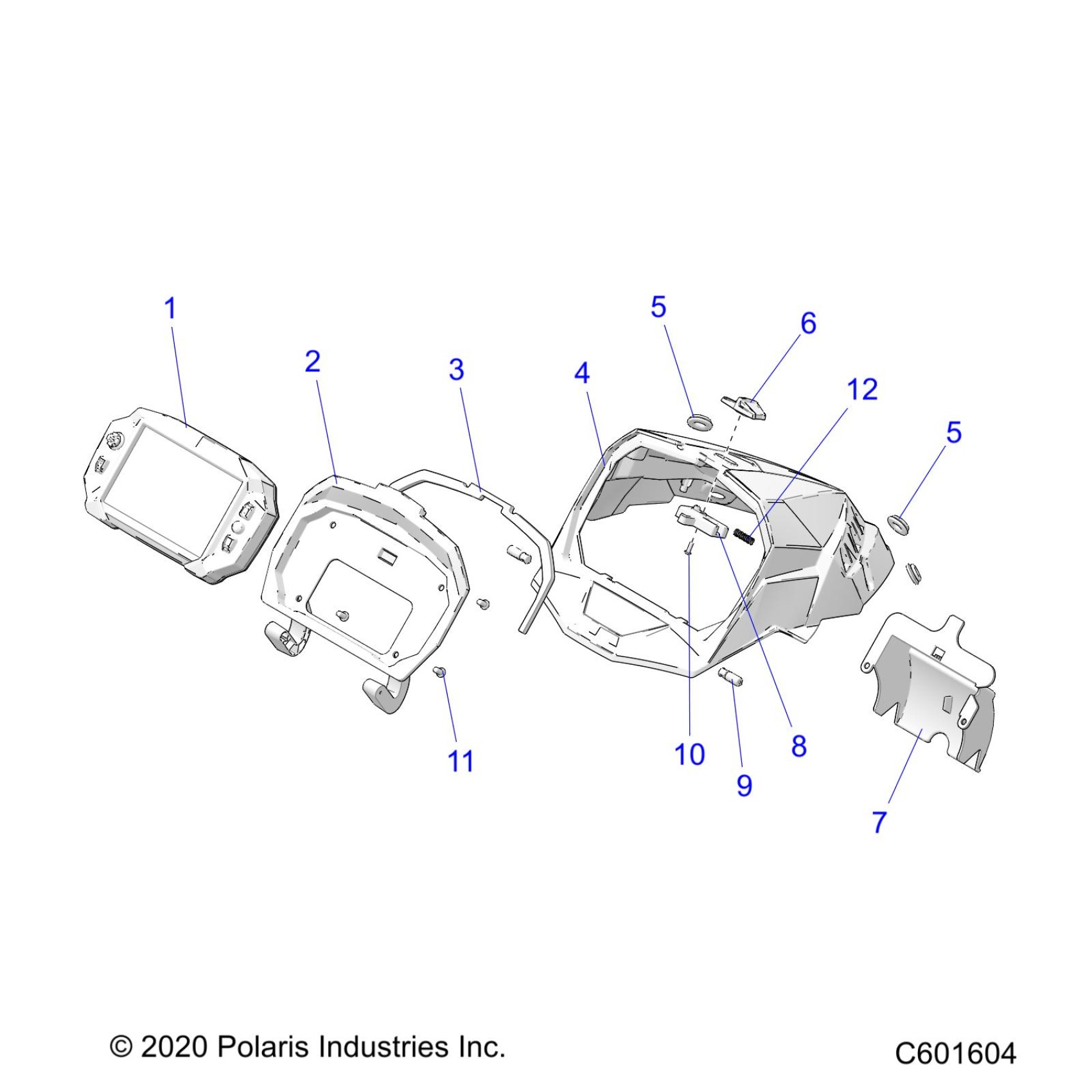 1
2
3
4
5
6
12
5
11
10
9
8
7

© 2020 Polaris Industries Inc.

C601604