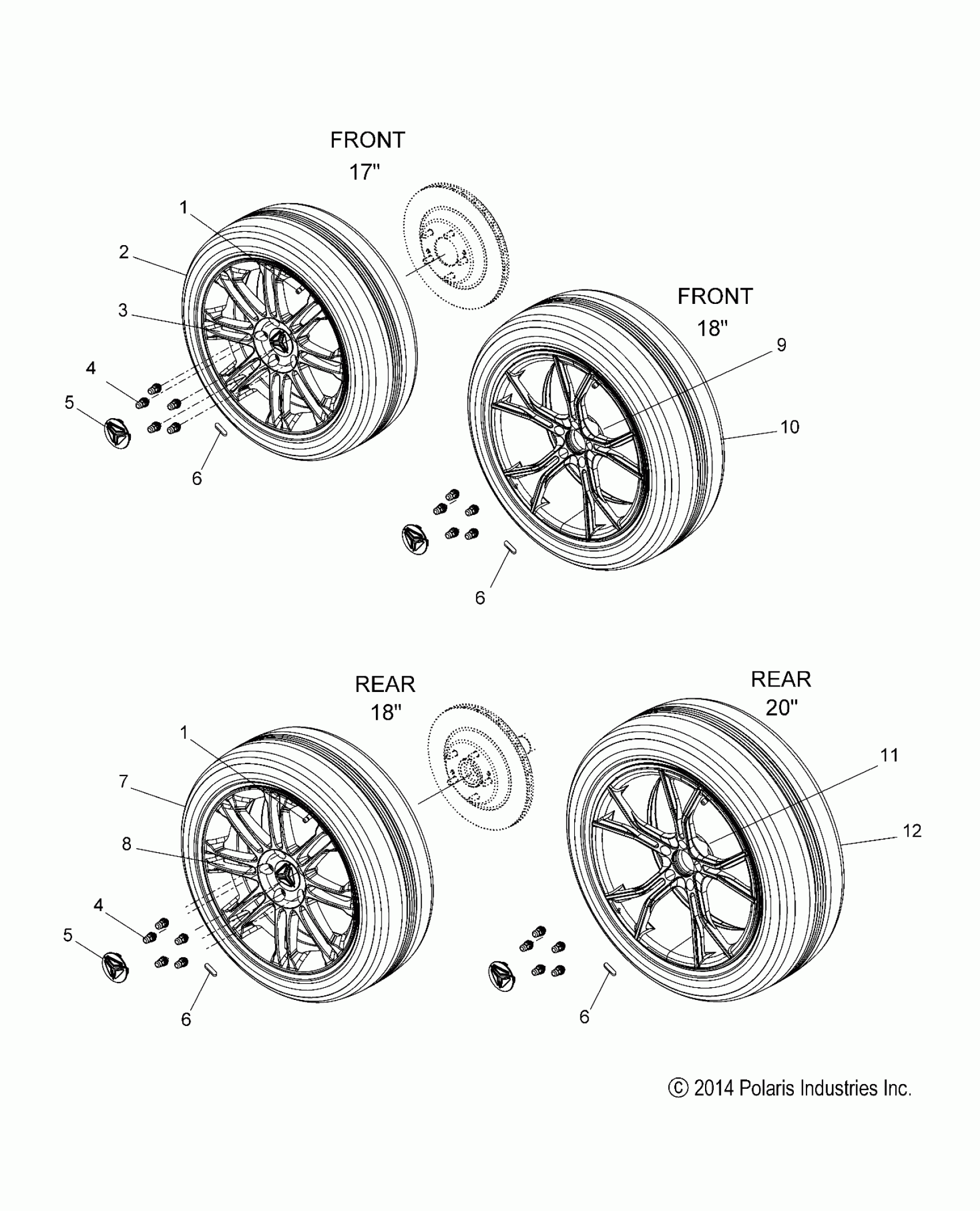 FRONT
17"

1
2
3
4
5
6

FRONT
18"

9
10
6

REAR
18"

1
7
8
4
5
6

REAR
20"

11
12
6

© 2014 Polaris Industries Inc.