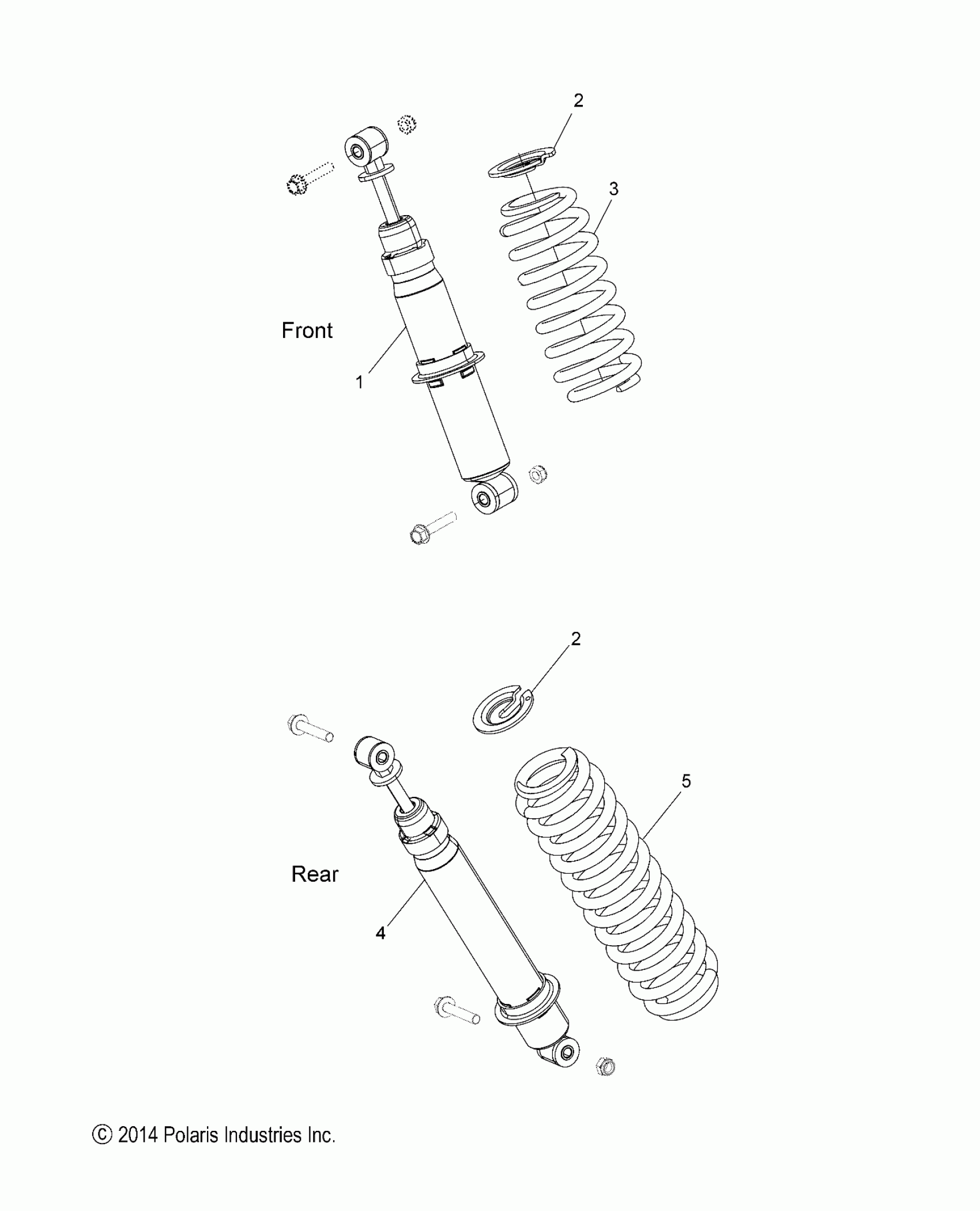 2

3

Front

1

2

5

Rear

4

© 2014 Polaris Industries Inc.